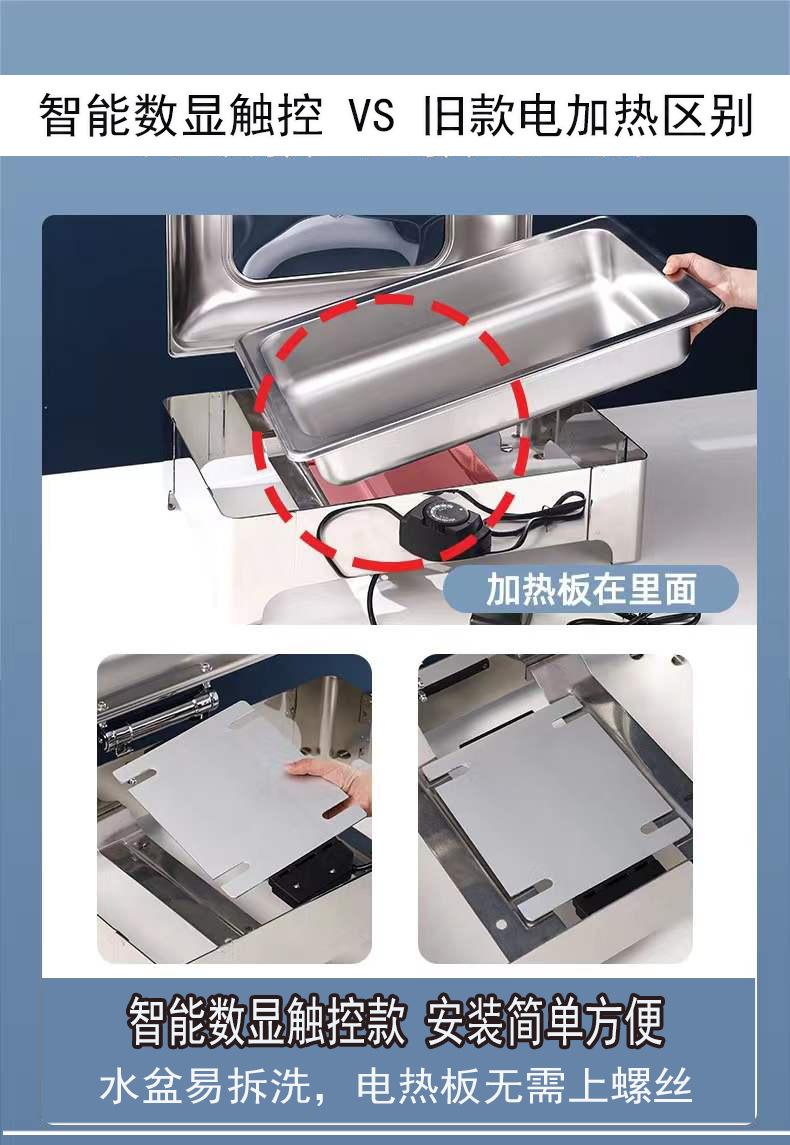 智能数显触控 VS 旧款电加热区别

加热板在里面

智能数显触控款 安装简单方便

水盆易拆洗，电热板无需上螺丝