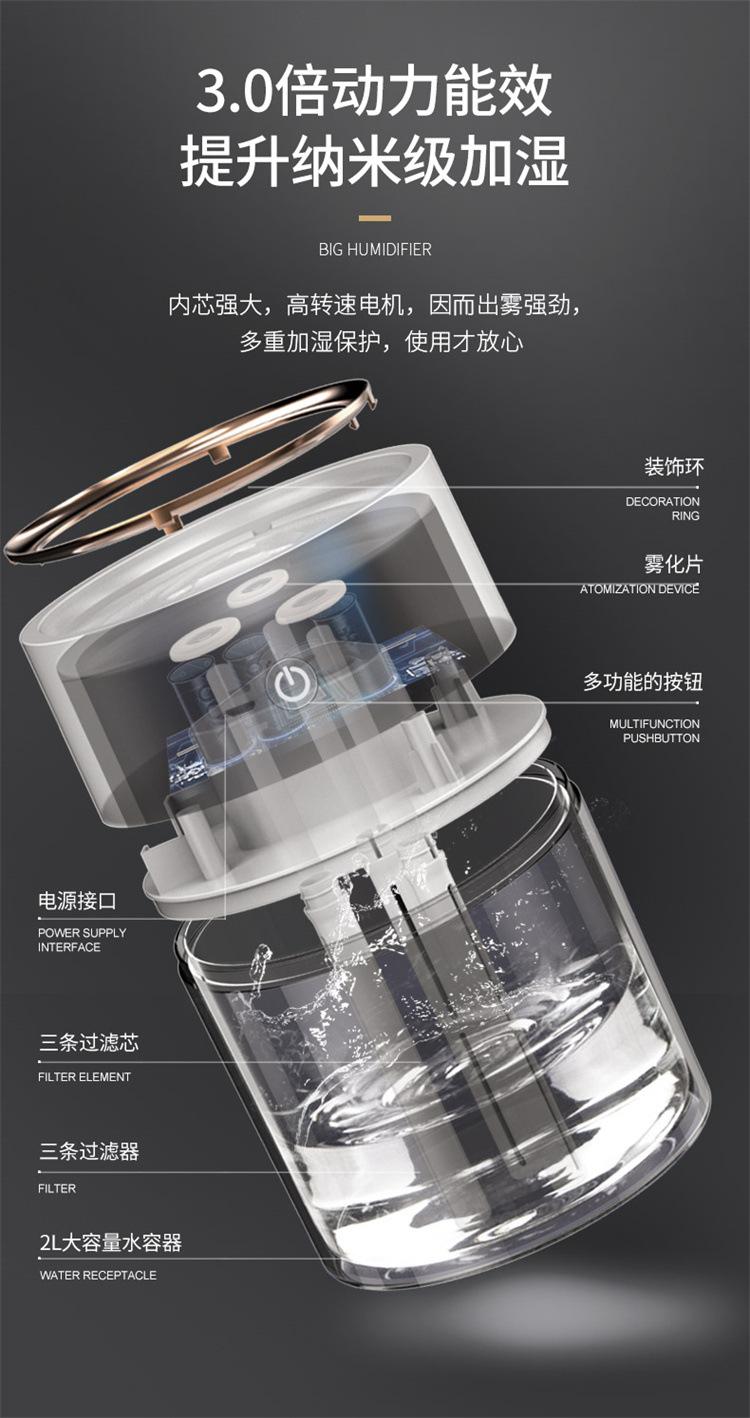 3.0倍动力能效
提升纳米级加湿

BIG HUMIDIFIER

内芯强大，高转速电机，因而出雾强劲，
多重加湿保护，使用才放心

装饰环
DECORATION RING

雾化片
ATOMIZATION DEVICE

多功能的按钮
MULTIFUNCTION PUSHBUTTON

电源接口
POWER SUPPLY INTERFACE

三条过滤芯
FILTER ELEMENT

三条过滤器
FILTER

2L大容量水容器
WATER RECEPTACLE