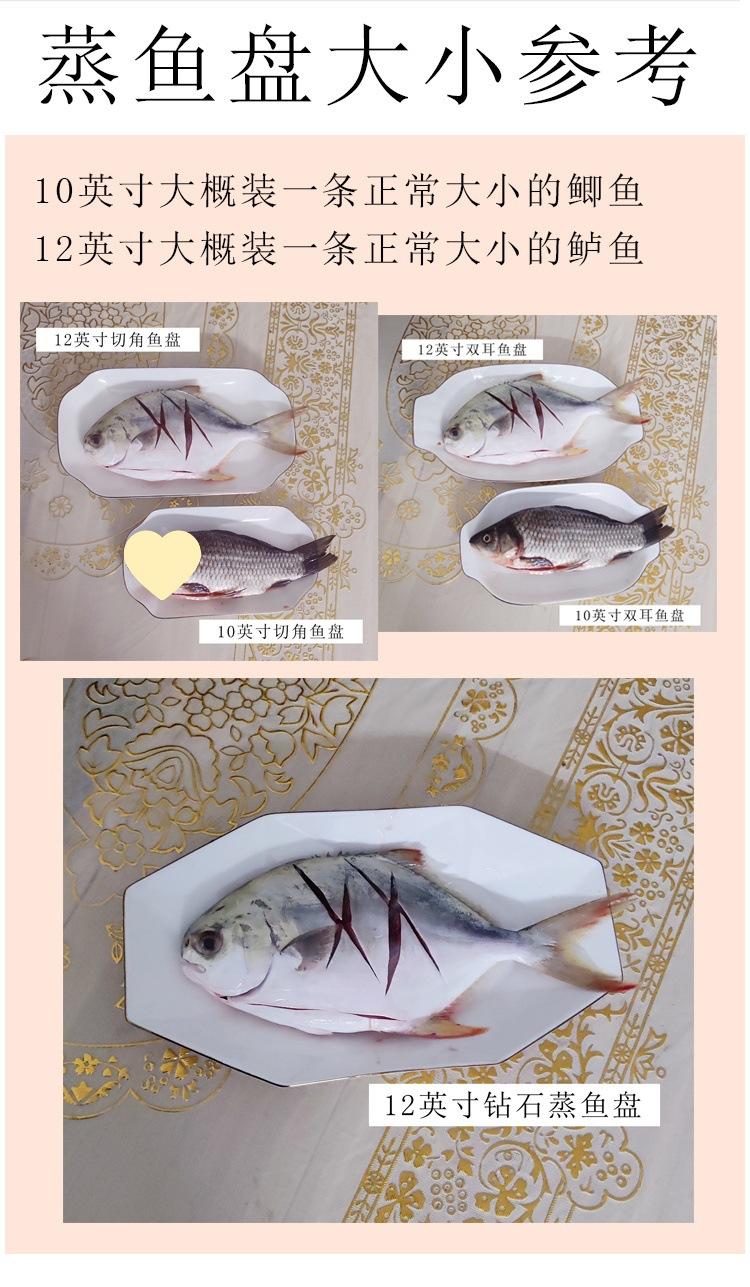 蒸鱼盘大小参考

10英寸大概装一条正常大小的鲫鱼
12英寸大概装一条正常大小的鲈鱼

12英寸切角鱼盘

10英寸切角鱼盘

12英寸双耳鱼盘

10英寸双耳鱼盘

12英寸钻石蒸鱼盘