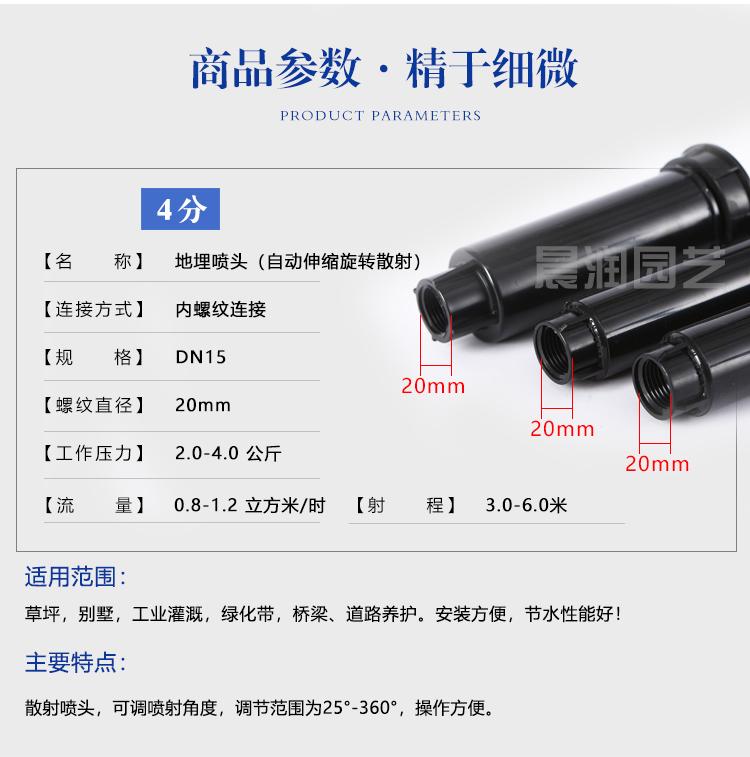 商品参数 · 精于细微

PRODUCT PARAMETERS

4分

【名　　称】 地埋喷头（自动伸缩旋转散射）

【连接方式】 内螺纹连接

【规　　格】 DN15

【螺纹直径】 20mm

【工作压力】 2.0-4.0 公斤

【流　　量】 0.8-1.2 立方米/时 【射　　程】 3.0-6.0米

晨润园艺

20mm

20mm

20mm

适用范围：

草坪，别墅，工业灌溉，绿化带，桥梁、道路养护。安装方便，节水性能好！

主要特点：

散射喷头，可调喷射角度，调节范围为25°-360°，操作方便。