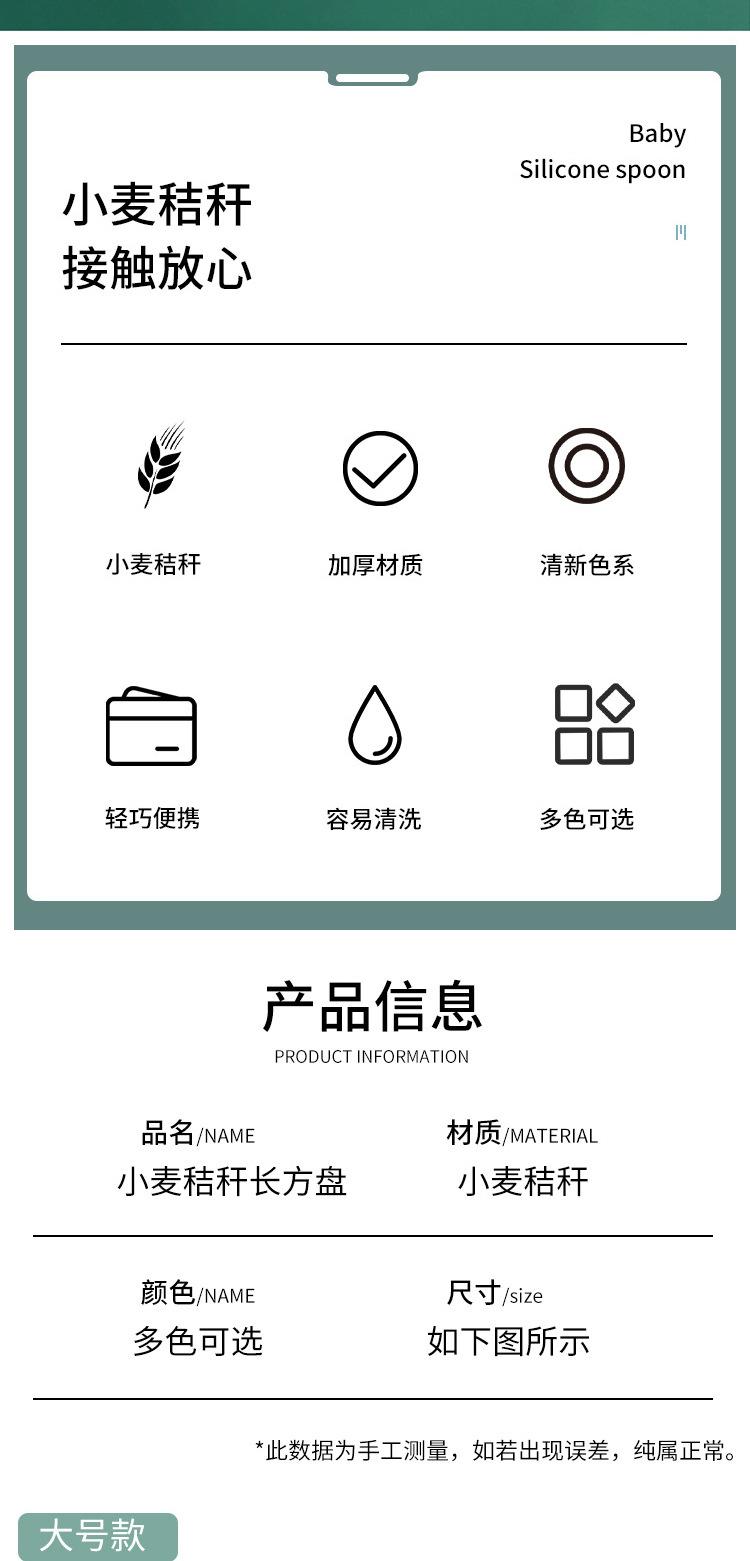 Baby
Silicone spoon

小麦秸秆
接触放心

小麦秸秆

加厚材质

清新色系

轻巧便携

容易清洗

多色可选

产品信息
PRODUCT INFORMATION

品名/NAME
小麦秸秆长方盘

材质/MATERIAL
小麦秸秆

颜色/NAME
多色可选

尺寸/size
如下图所示

*此数据为手工测量，如若出现误差，纯属正常。

大号款