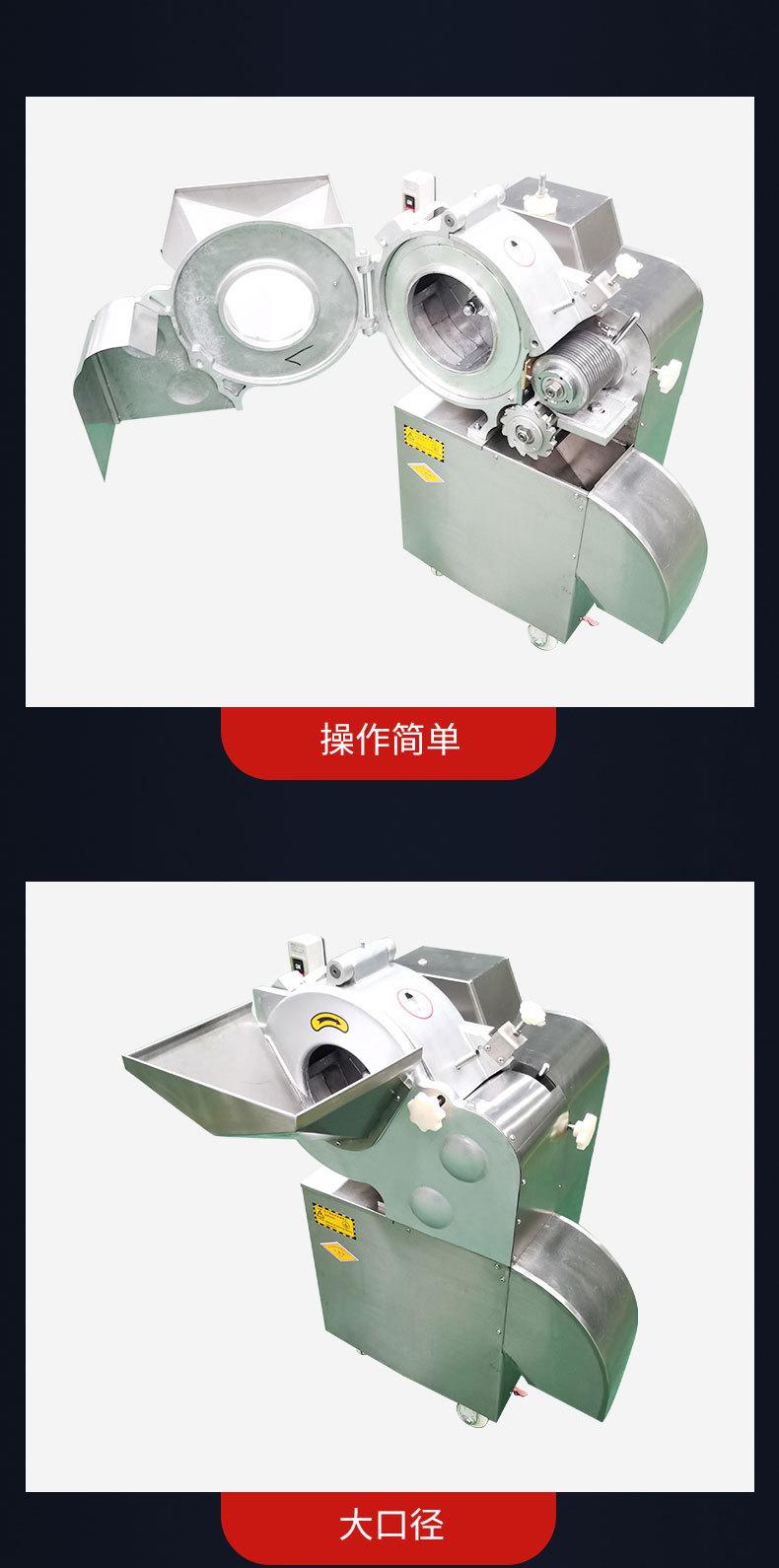 操作简单

大口径