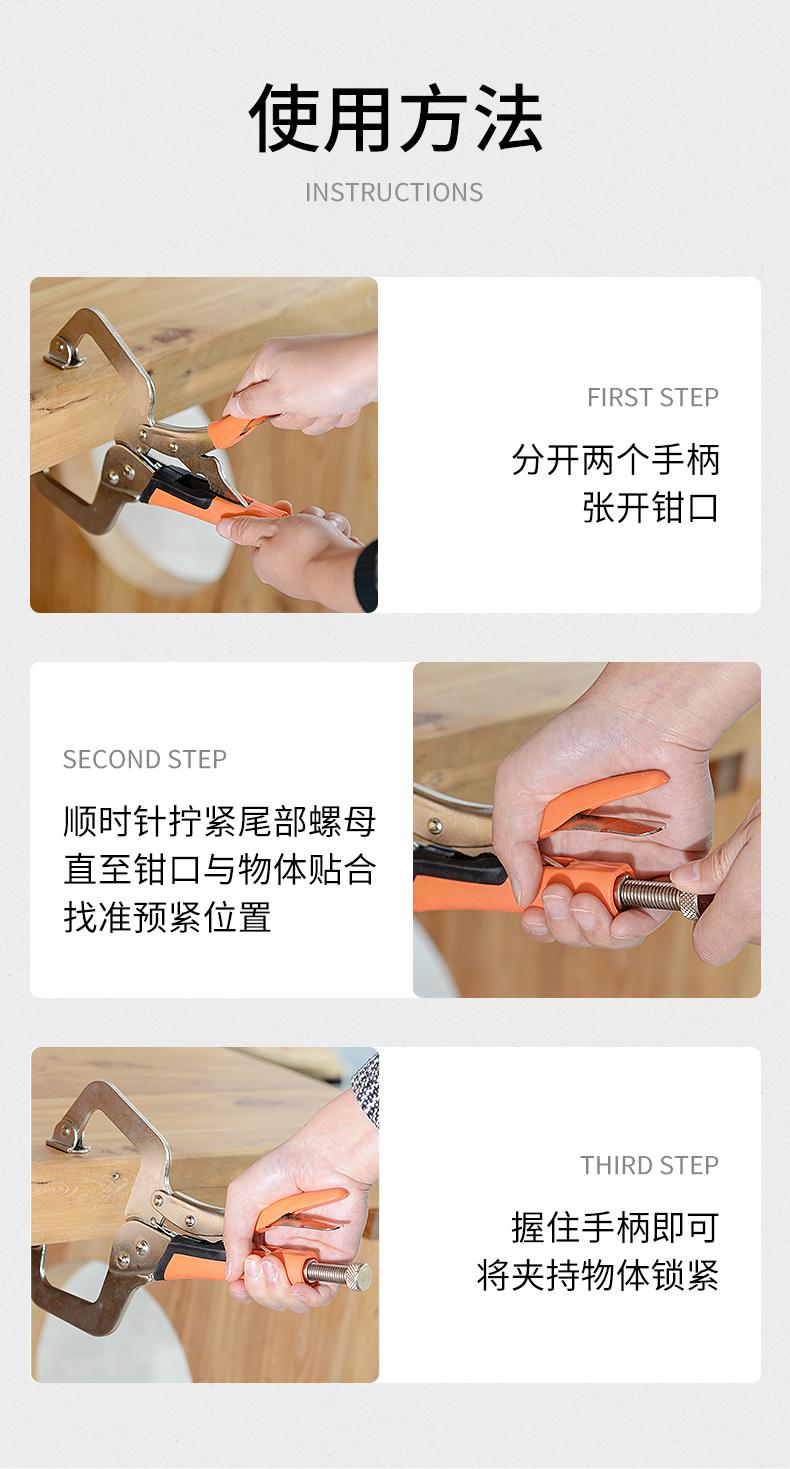 使用方法
INSTRUCTIONS

FIRST STEP
分开两个手柄
张开钳口

SECOND STEP
顺时针拧紧尾部螺母
直至钳口与物体贴合
找准预紧位置

THIRD STEP
握住手柄即可
将夹持物体锁紧