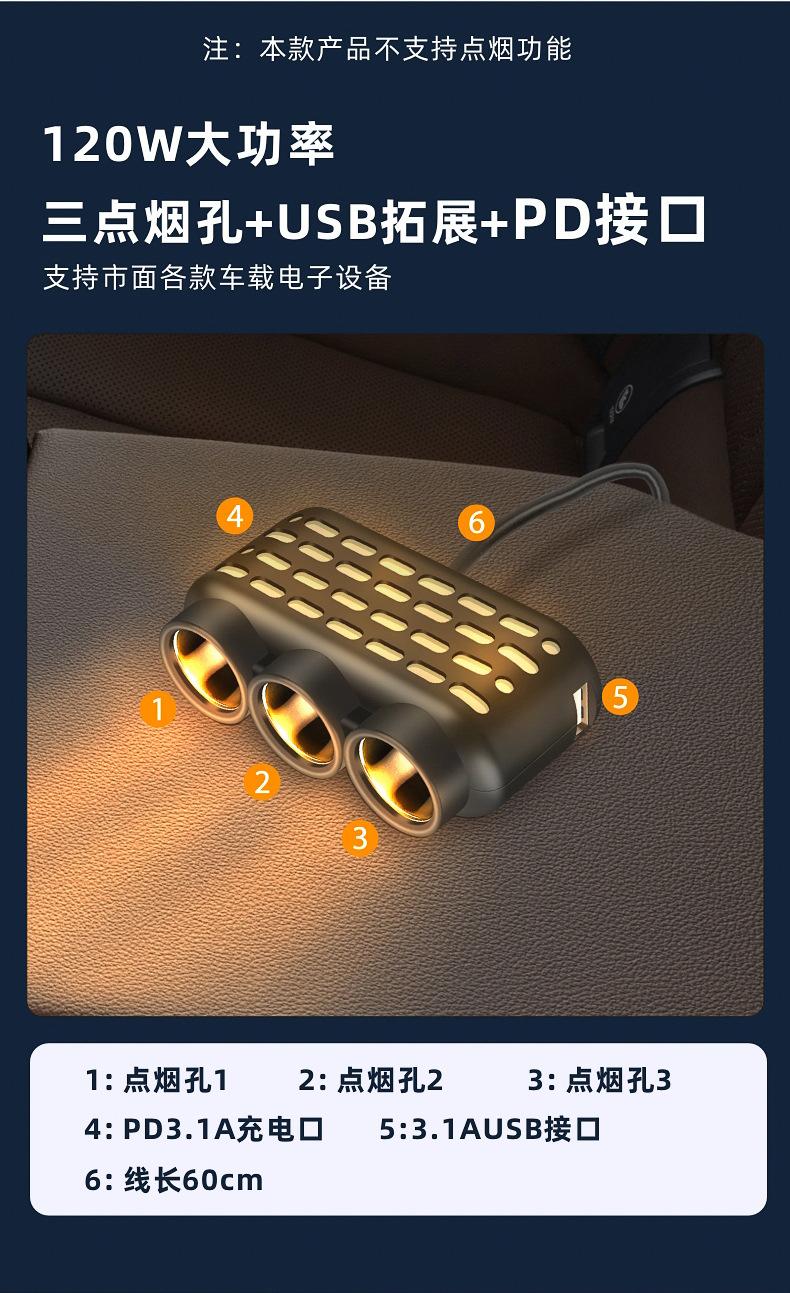 注：本款产品不支持点烟功能

120W大功率
三点烟孔+USB拓展+PD接口

支持市面各款车载电子设备

4
6
1
5
2
3

1: 点烟孔1　2: 点烟孔2　3: 点烟孔3
4: PD3.1A充电口　5:3.1AUSB接口
6: 线长60cm