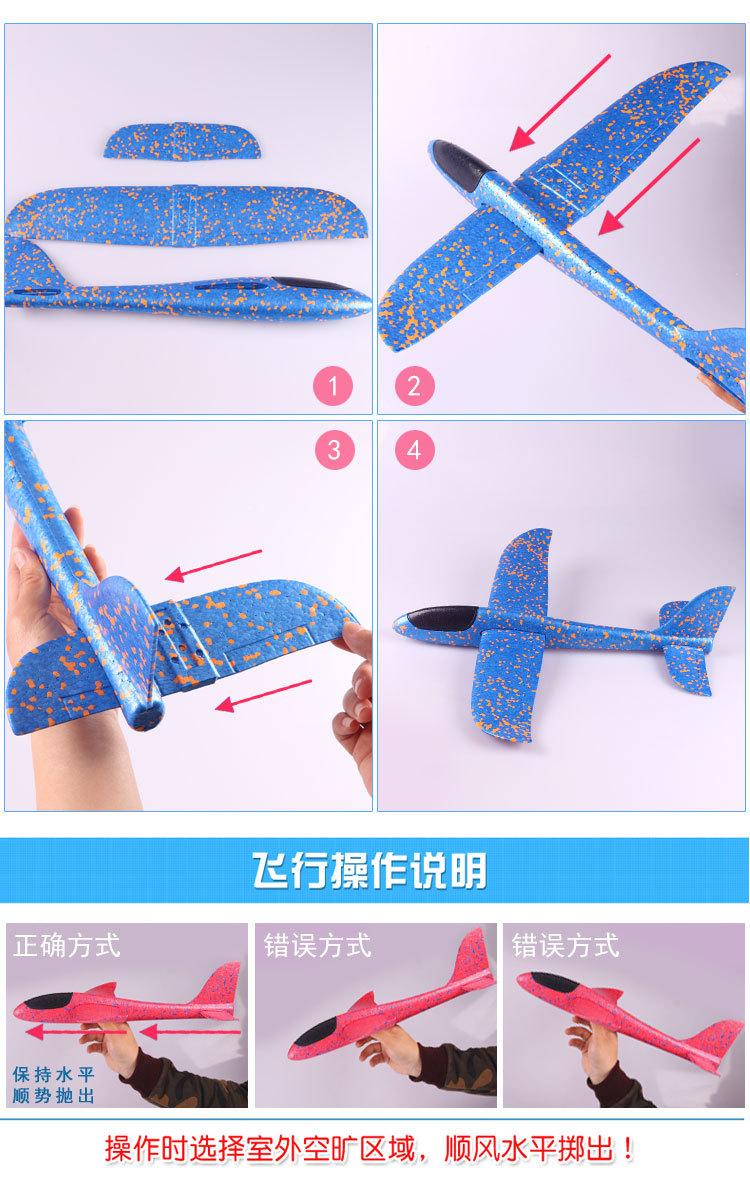 1
2
3
4

飞行操作说明

正确方式

保持水平
顺势抛出

错误方式

错误方式

操作时选择室外空旷区域，顺风水平掷出！