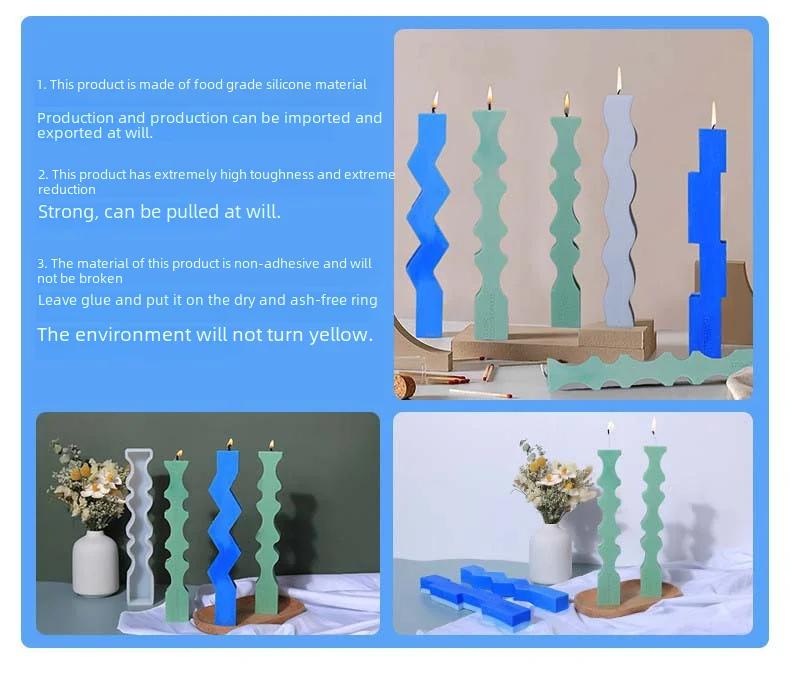 1. This product is made of food grade silicone material

Production and production can be imported and exported at will.

2. This product has extremely high toughness and extreme reduction

Strong, can be pulled at will.

3. The material of this product is non-adhesive and will not be broken

Leave glue and put it on the dry and ash-free ring

The environment will not turn yellow.