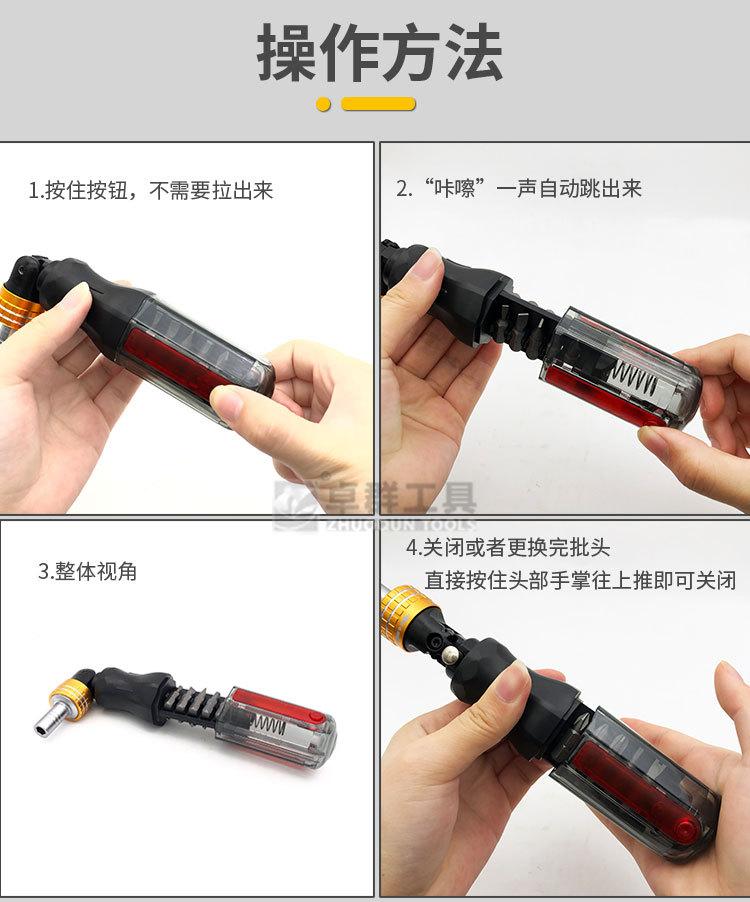 操作方法

1.按住按钮，不需要拉出来

2.“咔嚓”一声自动跳出来

卓群工具
ZHUOQUN TOOLS

3.整体视角

4.关闭或者更换完批头
直接按住头部手掌往上推即可关闭