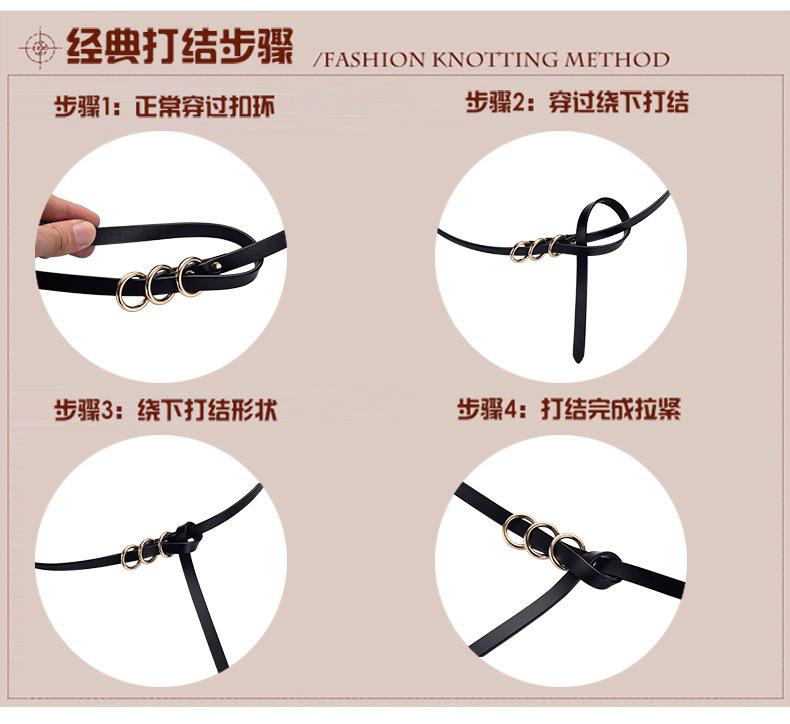 经典打结步骤 /FASHION KNOTTING METHOD

步骤1：正常穿过扣环

步骤2：穿过绕下打结

步骤3：绕下打结形状

步骤4：打结完成拉紧