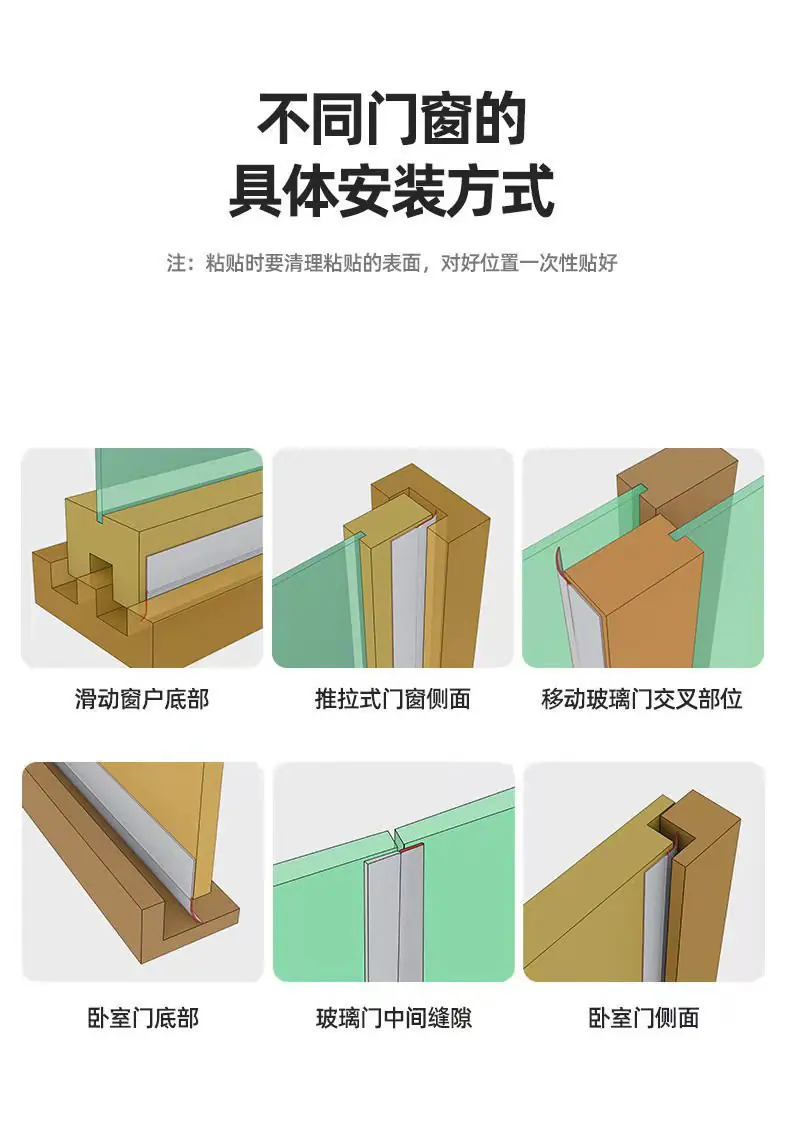 不同门窗的
具体安装方式

注：粘贴时要清理粘贴的表面，对好位置一次性贴好

滑动窗户底部

推拉式门窗侧面

移动玻璃门交叉部位

卧室门底部

玻璃门中间缝隙

卧室门侧面