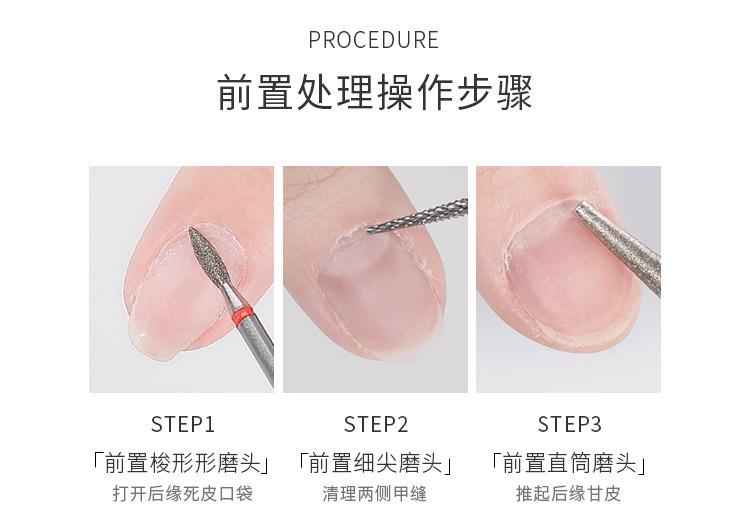 PROCEDURE

前置处理操作步骤

STEP1
「前置梭形形磨头」
打开后缘死皮口袋

STEP2
「前置细尖磨头」
清理两侧甲缝

STEP3
「前置直筒磨头」
推起后缘甘皮