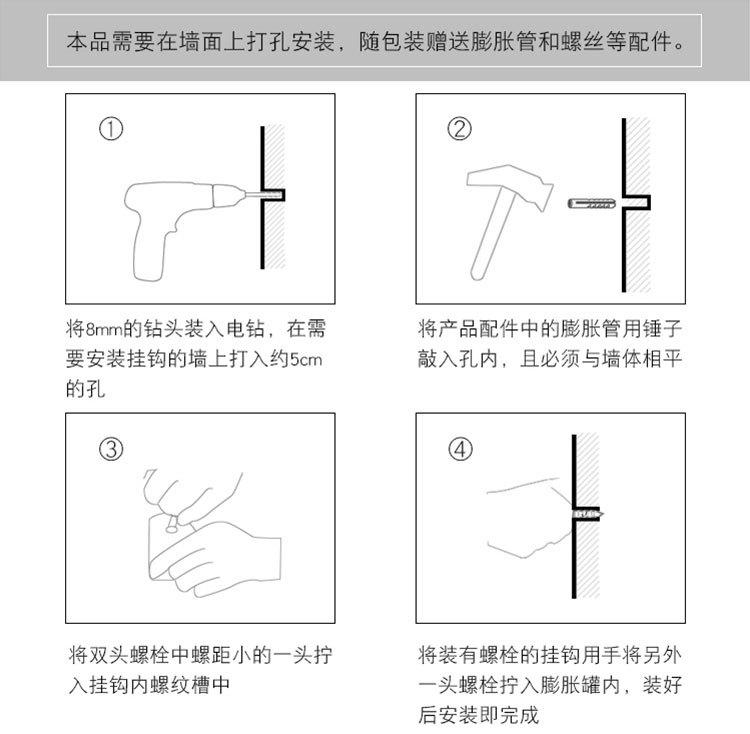 本品需要在墙面上打孔安装，随包装赠送膨胀管和螺丝等配件。

①

将8mm的钻头装入电钻，在需要安装挂钩的墙上打入约5cm的孔

②

将产品配件中的膨胀管用锤子敲入孔内，且必须与墙体相平

③

将双头螺栓中螺距小的一头拧入挂钩内螺纹槽中

④

将装有螺栓的挂钩用手将另外一头螺栓拧入膨胀罐内，装好后安装即完成