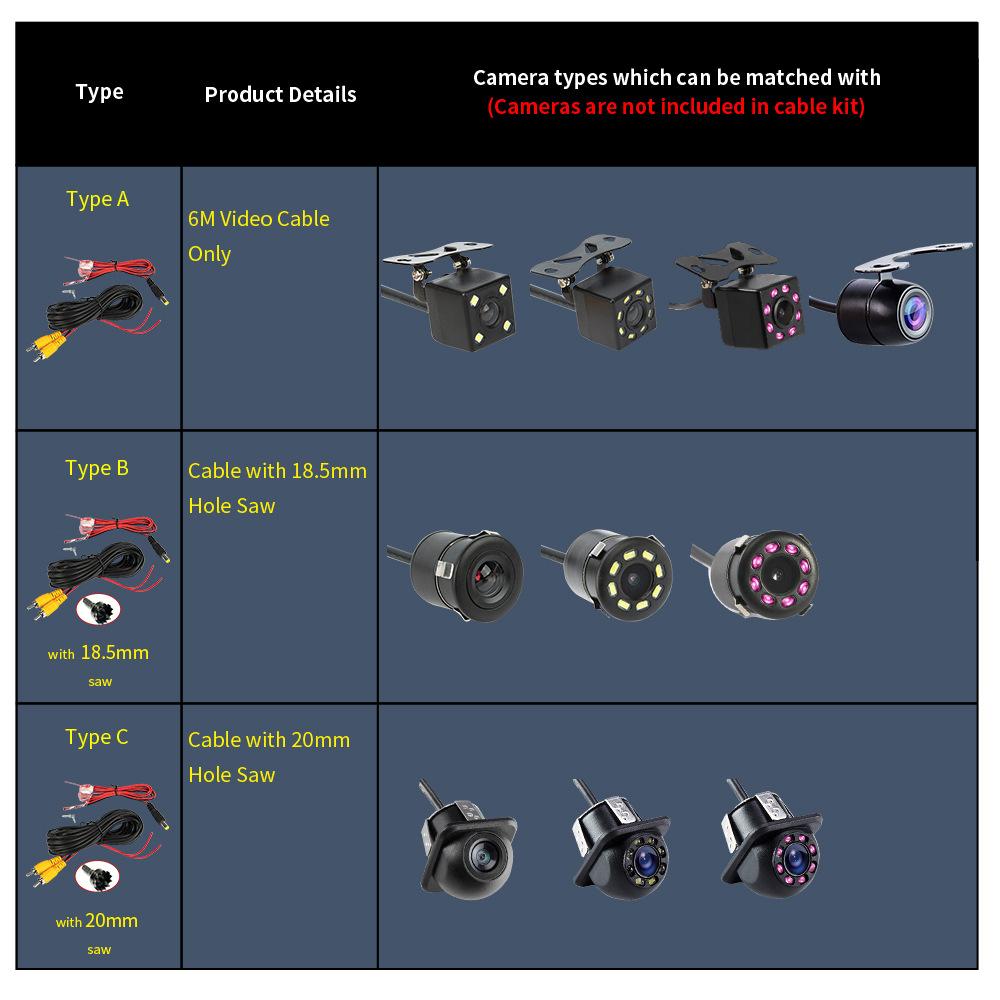 | Type | Product Details | Camera types which can be matched with (Cameras are not included in cable kit) |
|---|---|---|
| Type A | 6M Video Cable Only | |
| Type B with 18.5mm saw | Cable with 18.5mm Hole Saw | |
| Type C with 20mm saw | Cable with 20mm Hole Saw | |