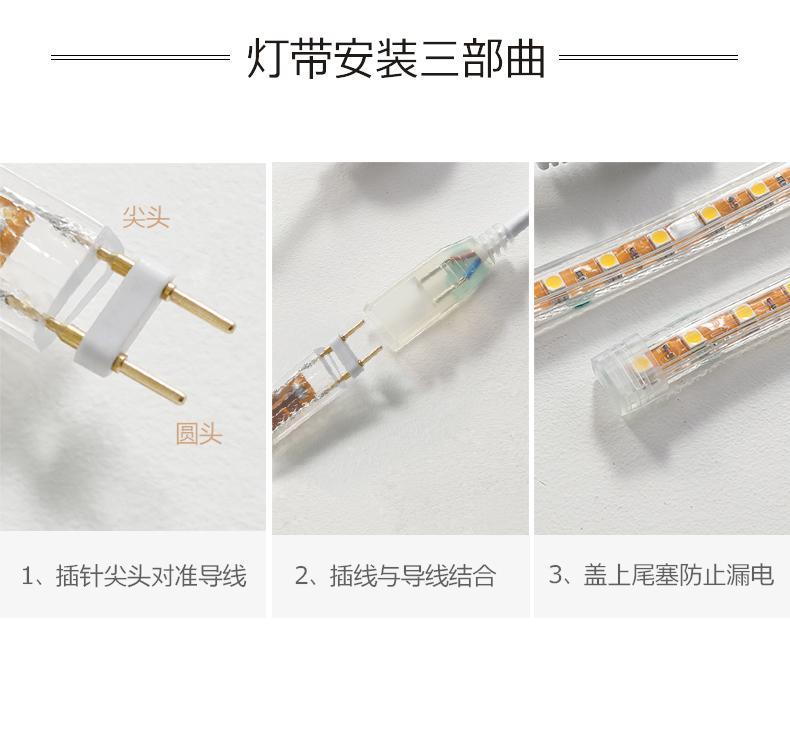 灯带安装三部曲

尖头

圆头

1、插针尖头对准导线

2、插线与导线结合

3、盖上尾塞防止漏电