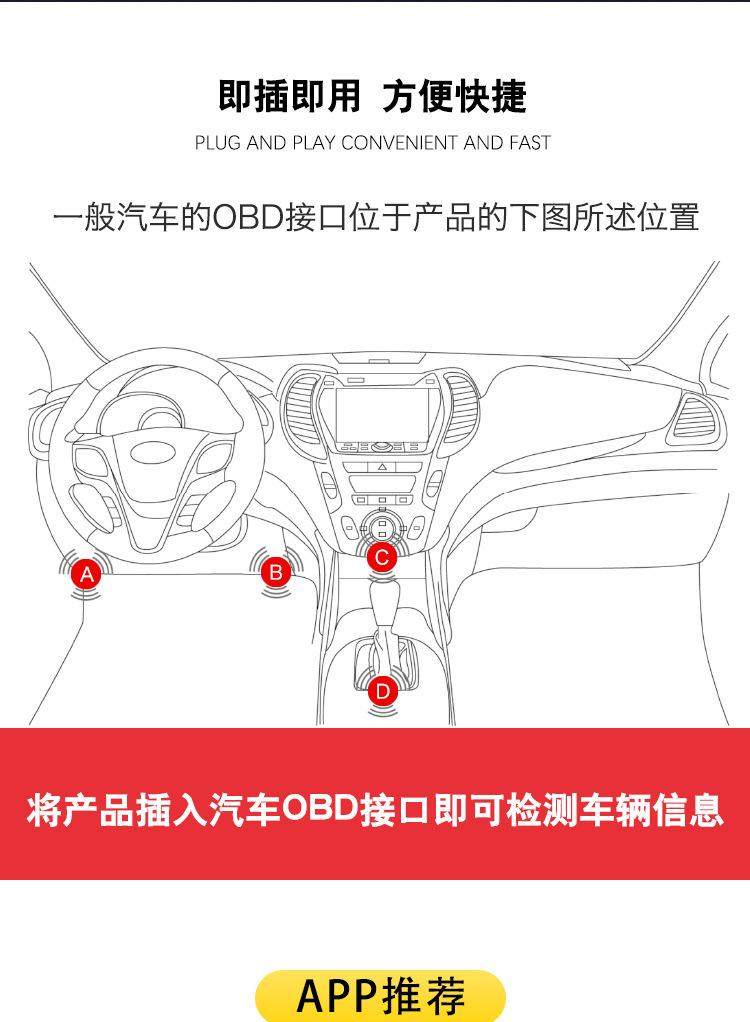 即插即用 方便快捷

PLUG AND PLAY CONVENIENT AND FAST

一般汽车的OBD接口位于产品的下图所述位置

A

B

C

D

将产品插入汽车OBD接口即可检测车辆信息

APP推荐