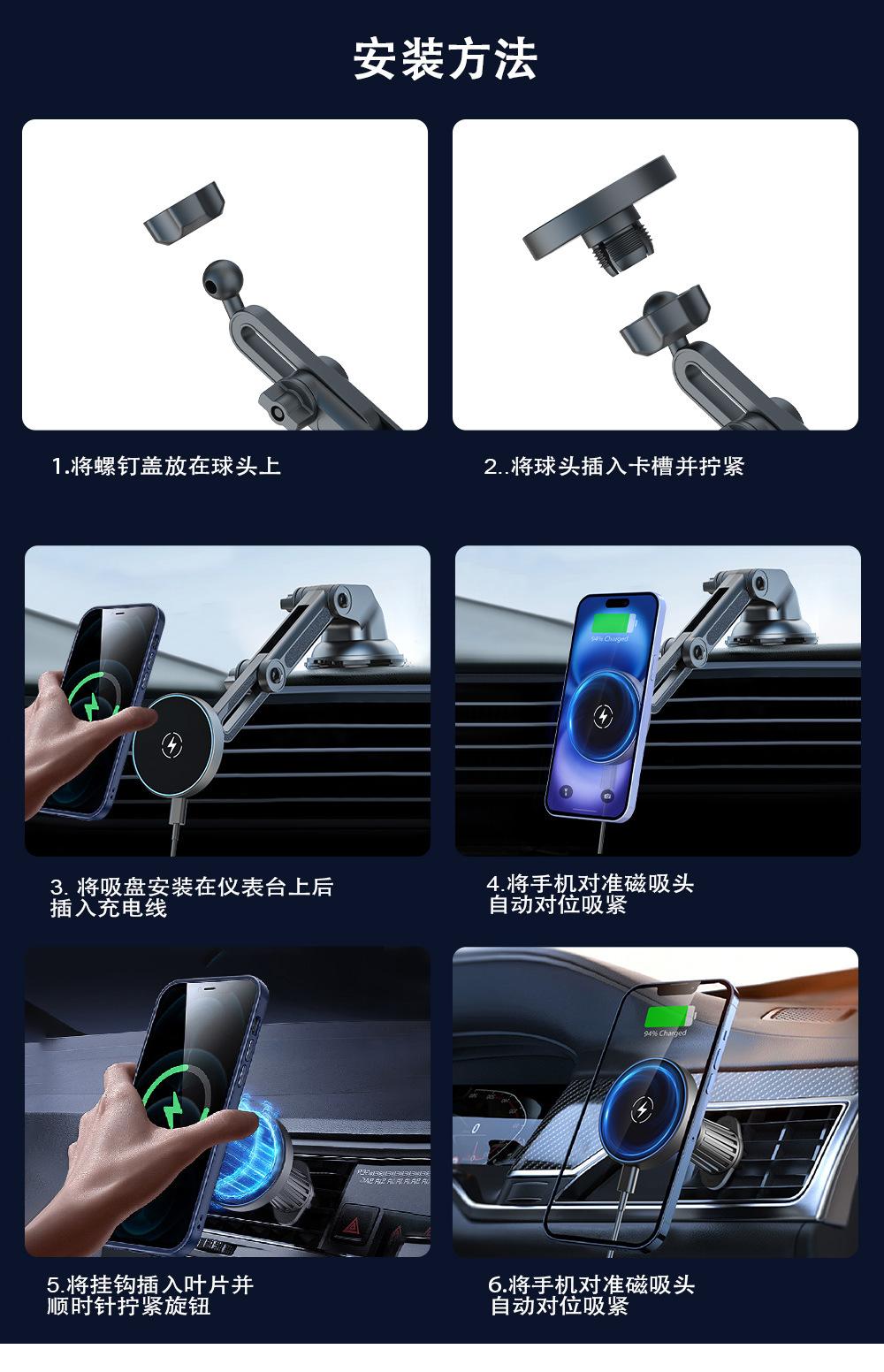 安装方法

1.将螺钉盖放在球头上

2..将球头插入卡槽并拧紧

94% Charged

3. 将吸盘安装在仪表台上后插入充电线

4.将手机对准磁吸头自动对位吸紧

94% Charged

5.将挂钩插入叶片并顺时针拧紧旋钮

6.将手机对准磁吸头自动对位吸紧