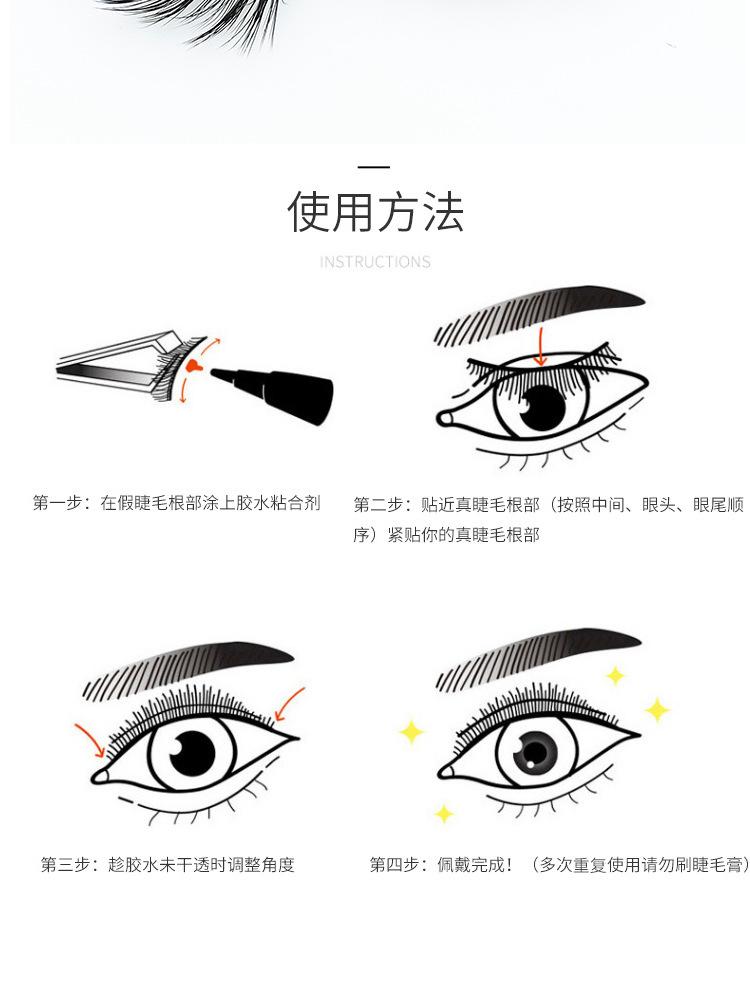 使用方法

INSTRUCTIONS

第一步：在假睫毛根部涂上胶水粘合剂

第二步：贴近真睫毛根部（按照中间、眼头、眼尾顺序）紧贴你的真睫毛根部

第三步：趁胶水未干透时调整角度

第四步：佩戴完成！（多次重复使用请勿刷睫毛膏）