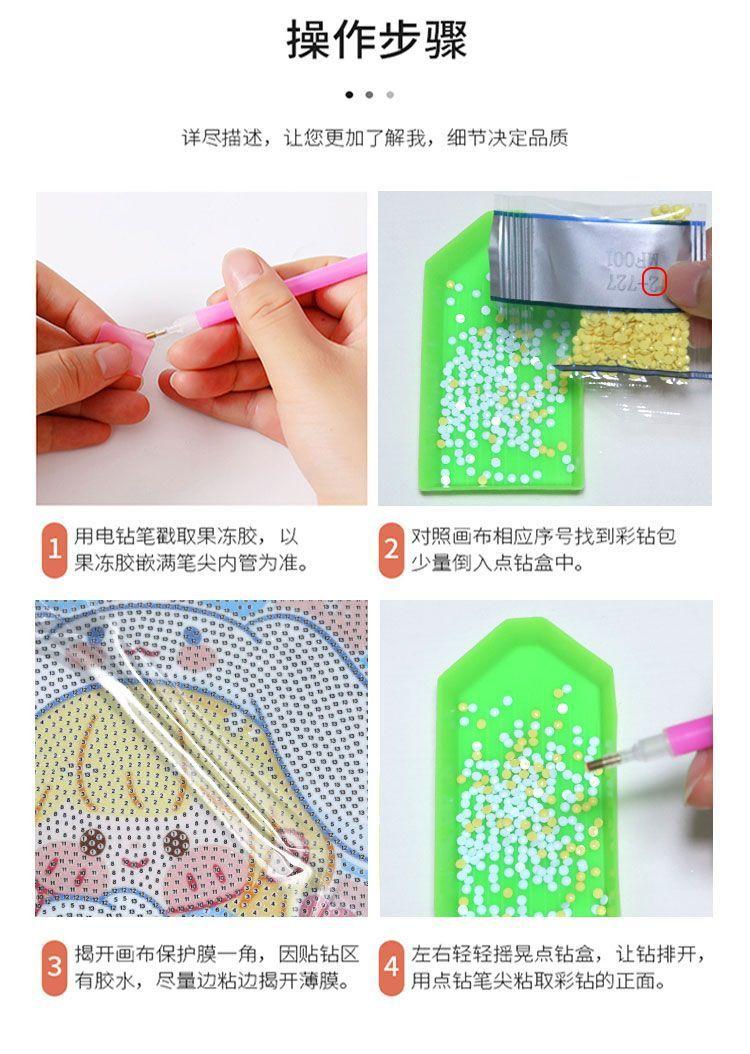 操作步骤

详尽描述，让您更加了解我，细节决定品质

MR001
2-727

1 用电钻笔戳取果冻胶，以果冻胶嵌满笔尖内管为准。

2 对照画布相应序号找到彩钻包少量倒入点钻盒中。

3 揭开画布保护膜一角，因贴钻区有胶水，尽量边粘边揭开薄膜。

4 左右轻轻摇晃点钻盒，让钻排开，用点钻笔尖粘取彩钻的正面。