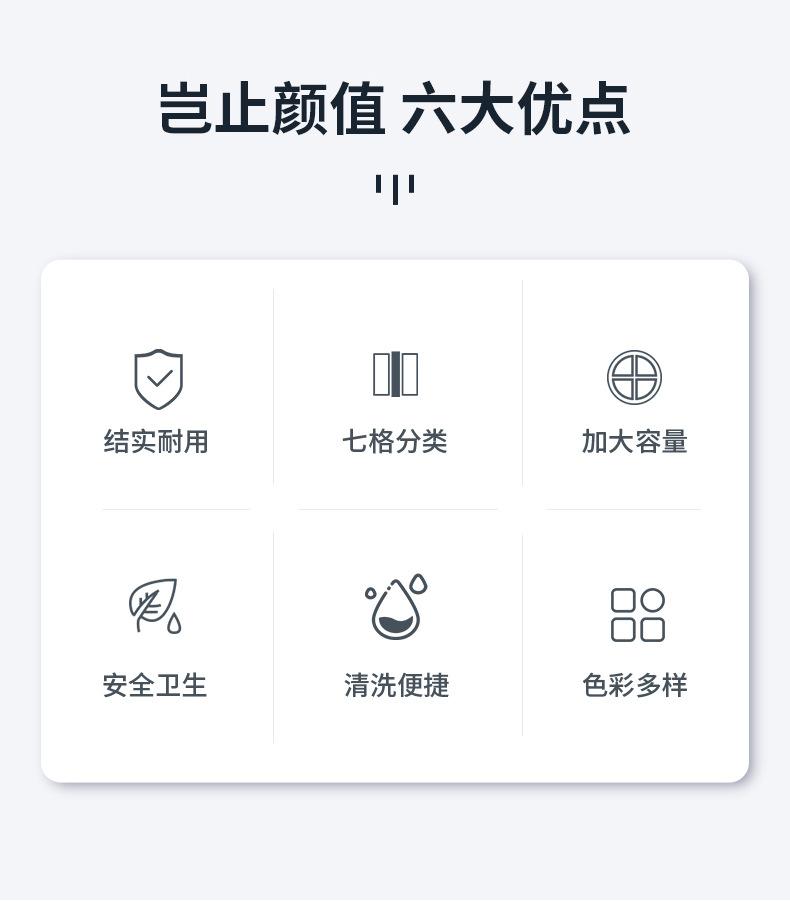 岂止颜值 六大优点

结实耐用

七格分类

加大容量

安全卫生

清洗便捷

色彩多样