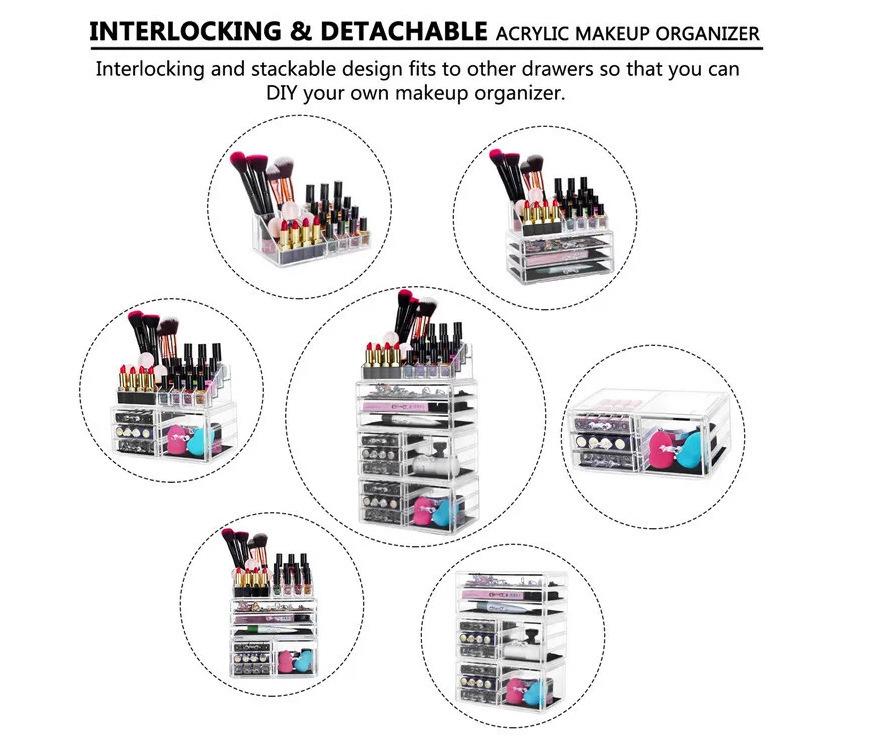 INTERLOCKING & DETACHABLE ACRYLIC MAKEUP ORGANIZER

Interlocking and stackable design fits to other drawers so that you can DIY your own makeup organizer.