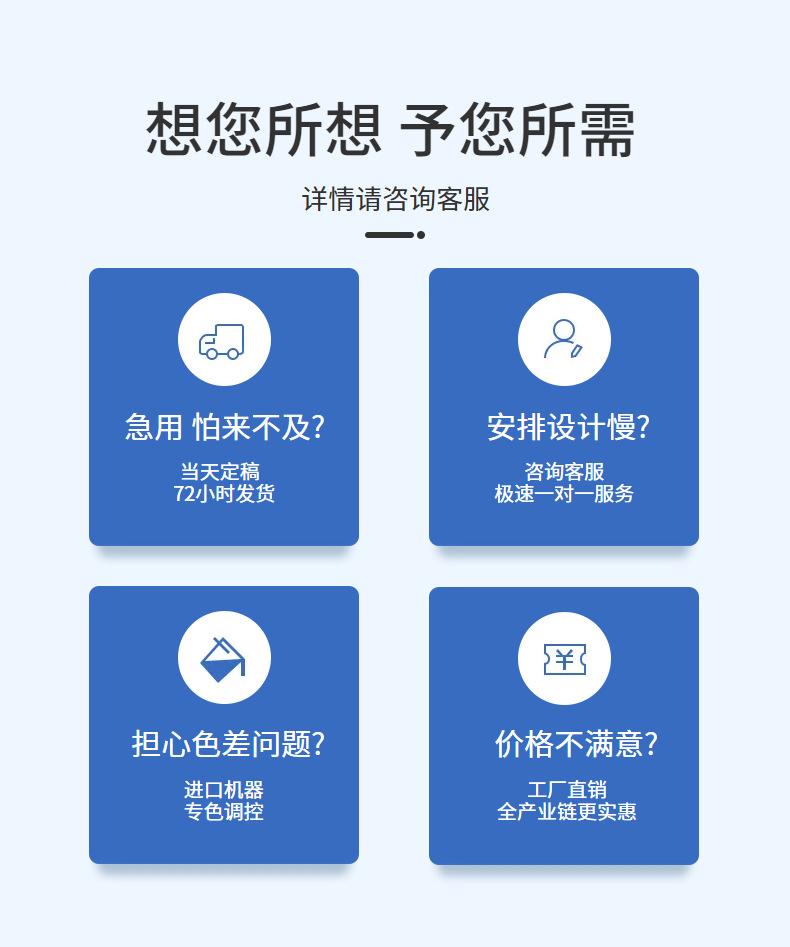 想您所想 予您所需

详情请咨询客服

急用 怕来不及?

当天定稿
72小时发货

安排设计慢?

咨询客服
极速一对一服务

担心色差问题?

进口机器
专色调控

价格不满意?

工厂直销
全产业链更实惠