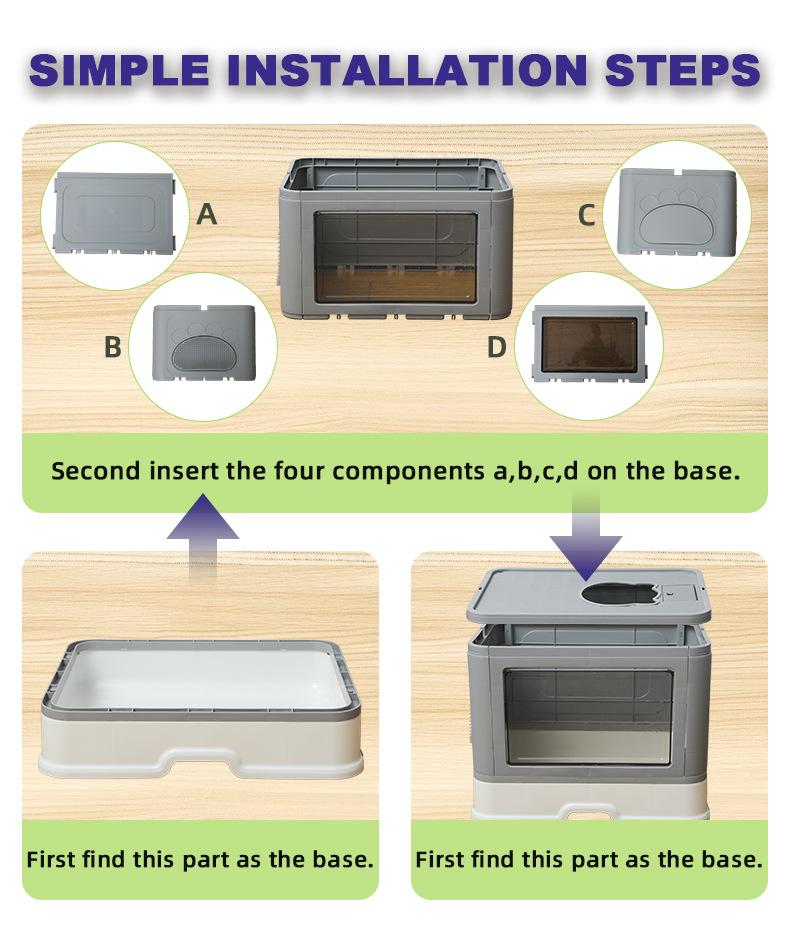 SIMPLE INSTALLATION STEPS

A

C

B

D

Second insert the four components a,b,c,d on the base.

First find this part as the base.

First find this part as the base.