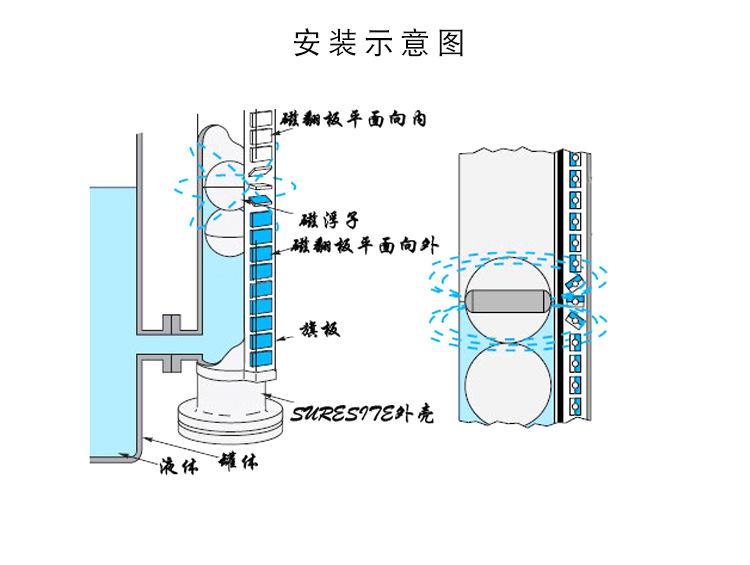 安装示意图

磁翻板平面向内

磁浮子

磁翻板平面向外

旗板

SURESITE外壳

液体

罐体