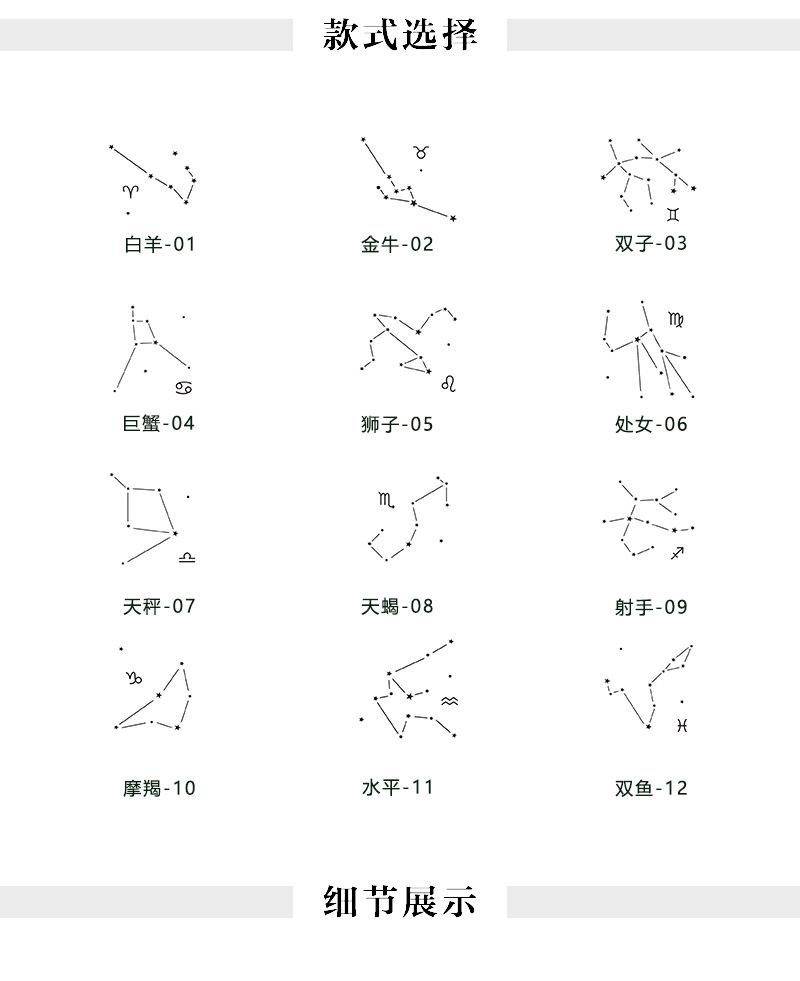 款式选择

♈
白羊-01

♉
金牛-02

♊
双子-03

♋
巨蟹-04

♌
狮子-05

♍
处女-06

♎
天秤-07

♏
天蝎-08

♐
射手-09

♑
摩羯-10

♒
水平-11

♓
双鱼-12

细节展示