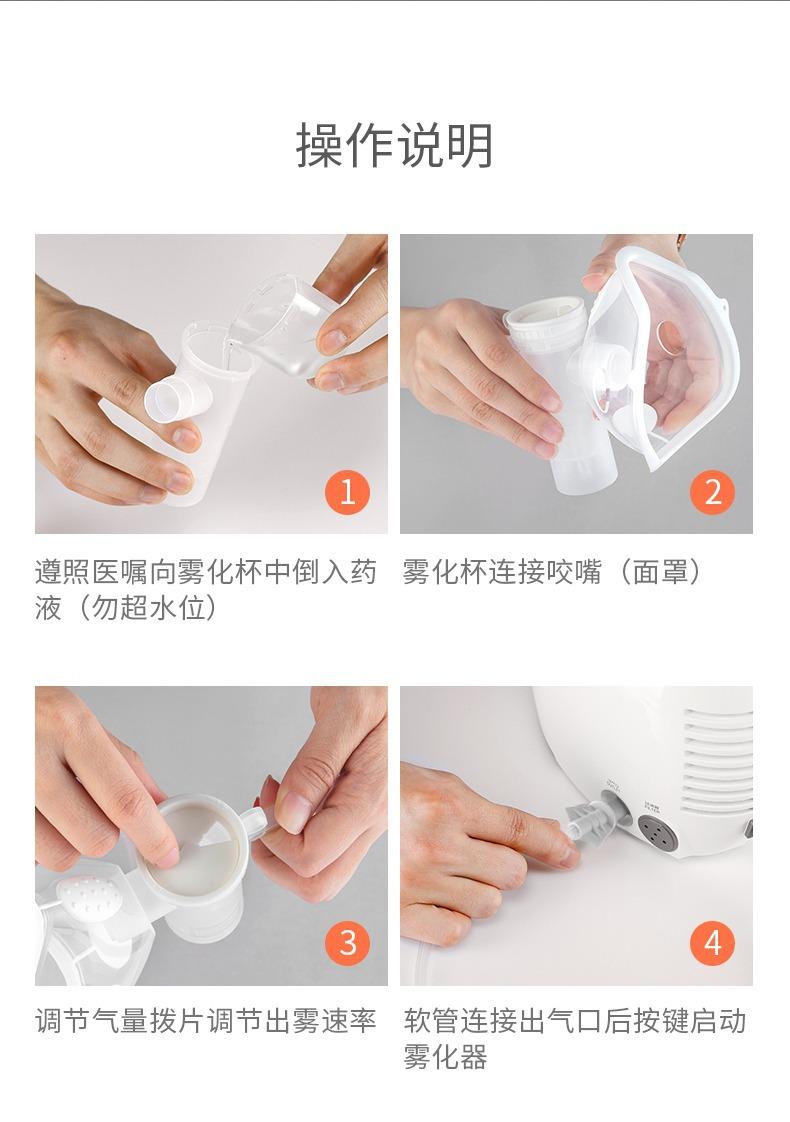 操作说明

1

遵照医嘱向雾化杯中倒入药液（勿超水位）

2

雾化杯连接咬嘴（面罩）

3

调节气量拨片调节出雾速率

4

软管连接出气口后按键启动雾化器