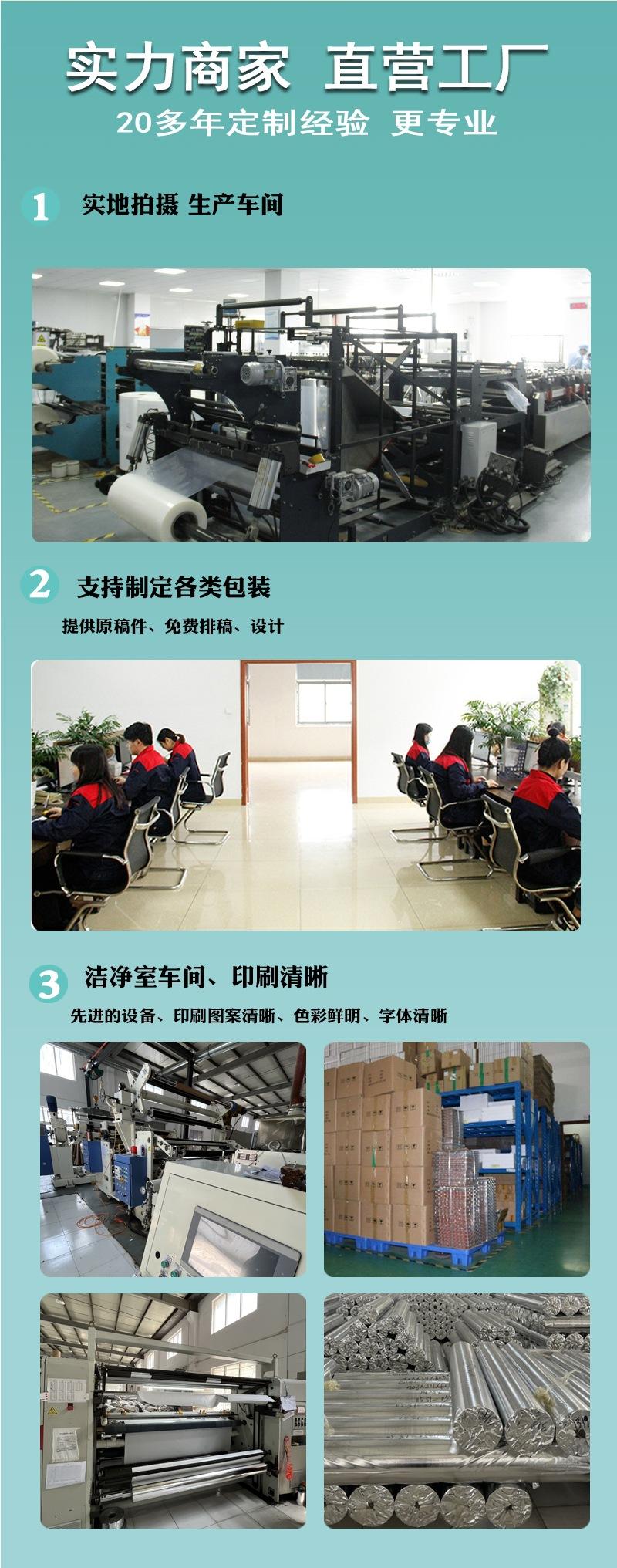 实力商家 直营工厂
20多年定制经验 更专业

1 实地拍摄 生产车间

2 支持制定各类包装
提供原稿件、免费排稿、设计

3 洁净室车间、印刷清晰
先进的设备、印刷图案清晰、色彩鲜明、字体清晰