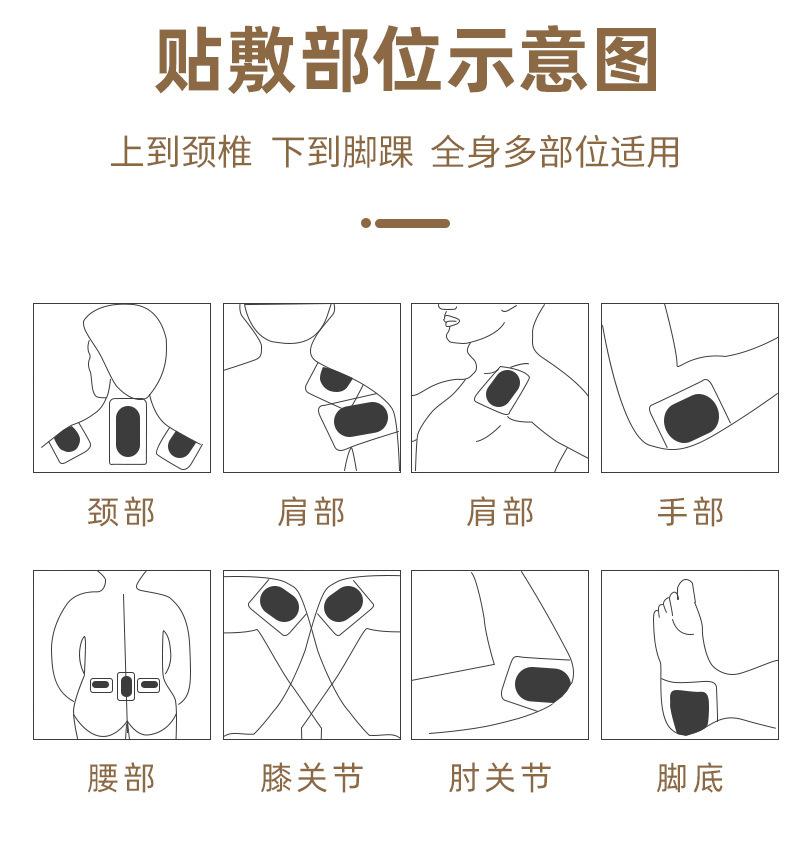 贴敷部位示意图

上到颈椎 下到脚踝 全身多部位适用

颈部 肩部 肩部 手部

腰部 膝关节 肘关节 脚底