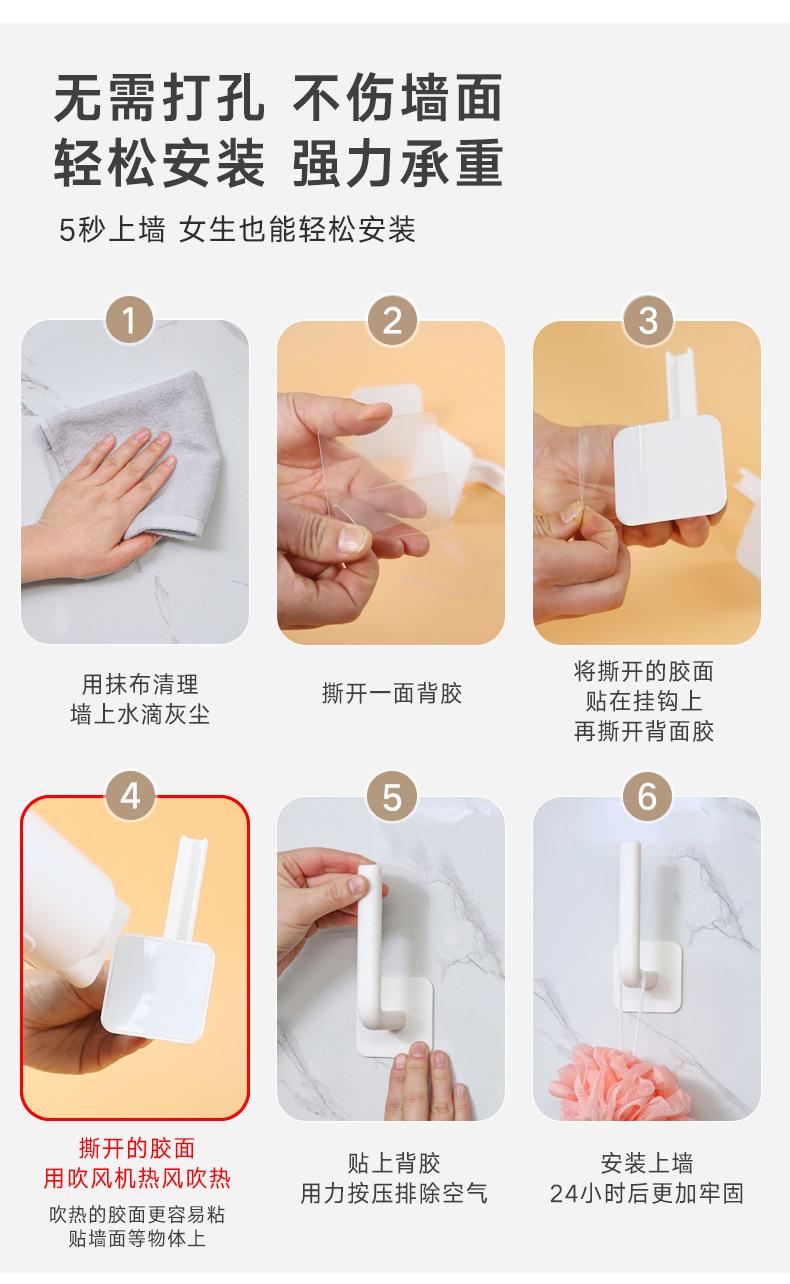 无需打孔 不伤墙面
轻松安装 强力承重

5秒上墙 女生也能轻松安装

1

用抹布清理
墙上水滴灰尘

2

撕开一面背胶

3

将撕开的胶面
贴在挂钩上
再撕开背面胶

4

撕开的胶面
用吹风机热风吹热

吹热的胶面更容易粘
贴墙面等物体上

5

贴上背胶
用力按压排除空气

6

安装上墙
24小时后更加牢固