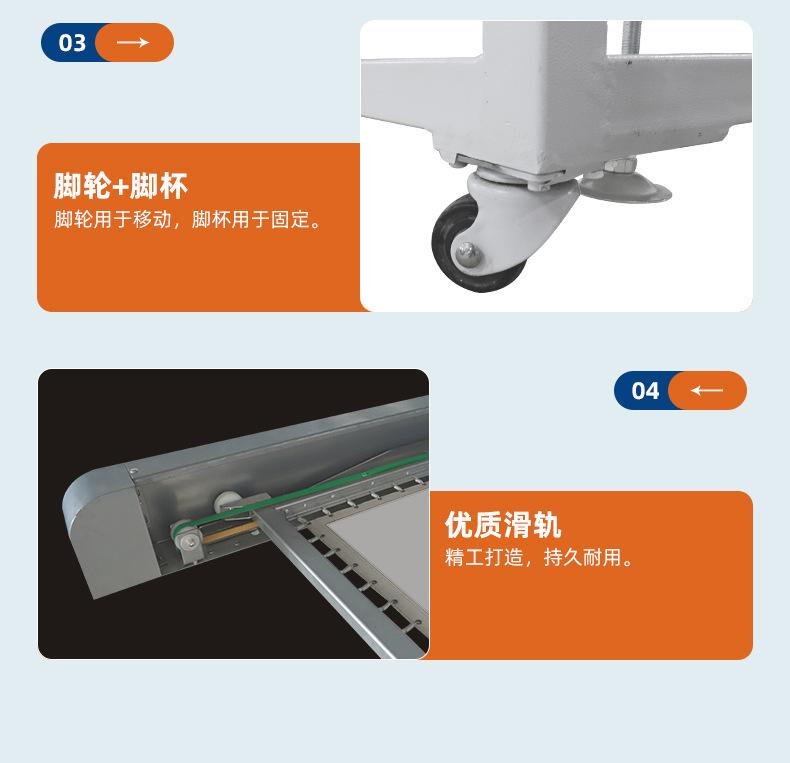 03 →

脚轮+脚杯

脚轮用于移动，脚杯用于固定。

04 ←

优质滑轨

精工打造，持久耐用。