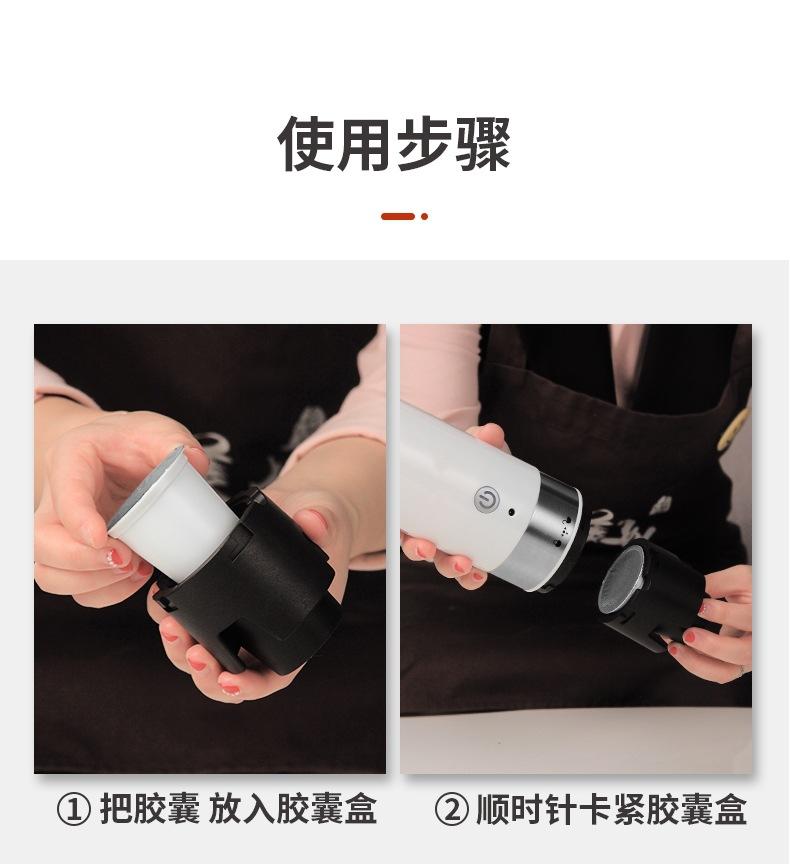 使用步骤

① 把胶囊 放入胶囊盒

② 顺时针卡紧胶囊盒