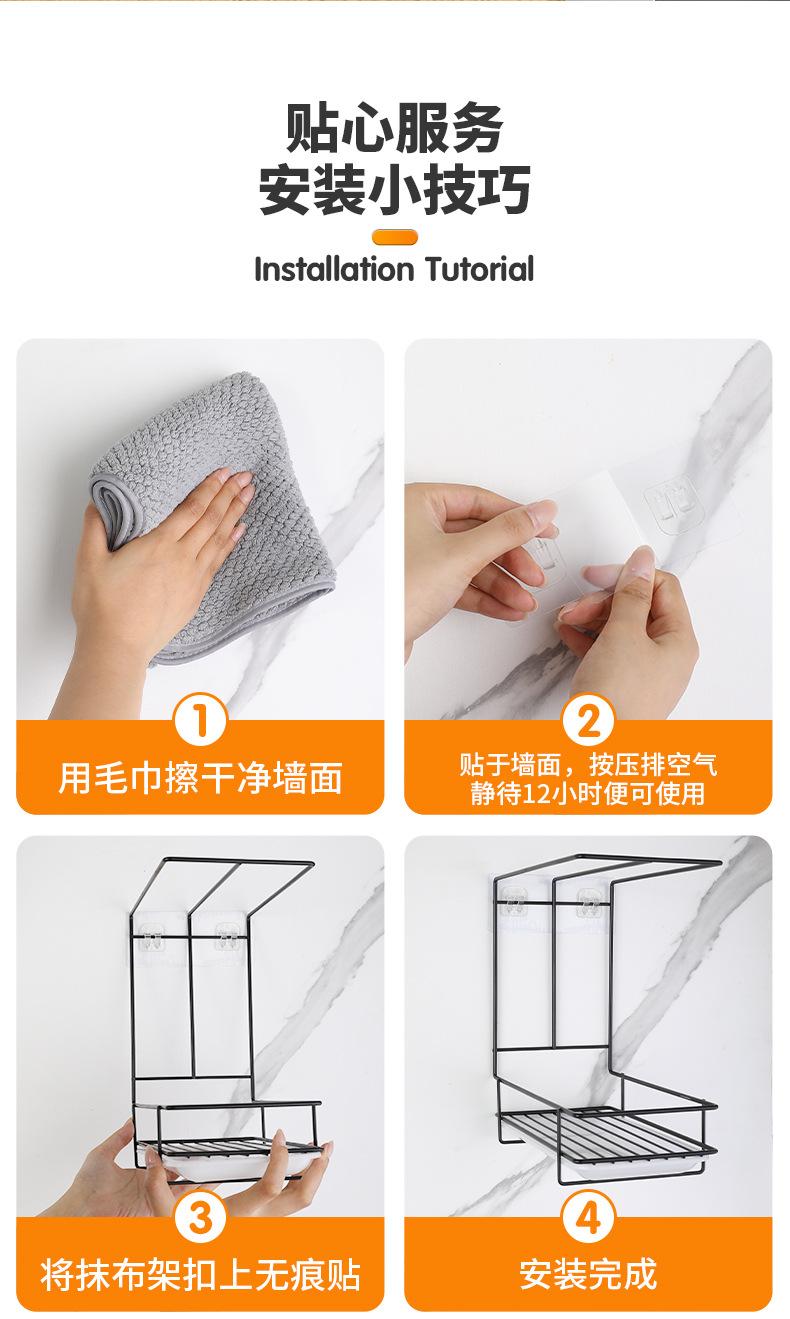 贴心服务
安装小技巧

Installation Tutorial

1
用毛巾擦干净墙面

2
贴于墙面，按压排空气
静待12小时便可使用

3
将抹布架扣上无痕贴

4
安装完成