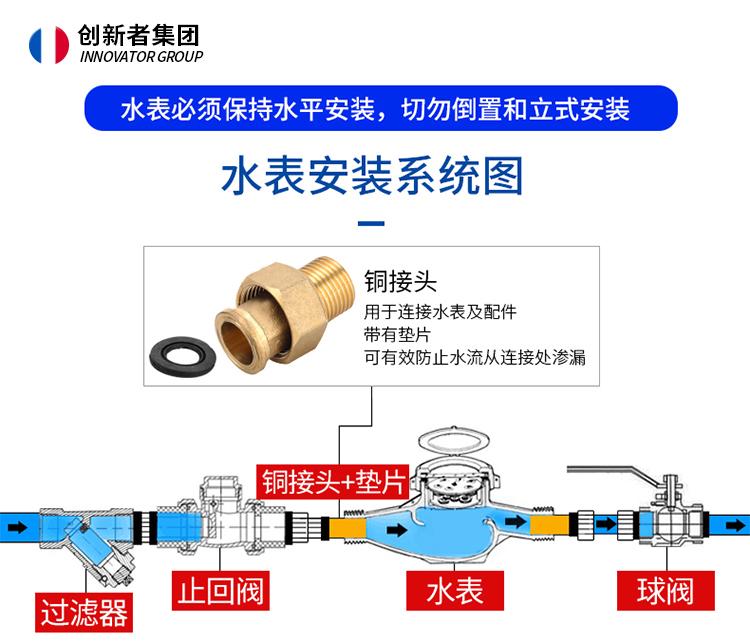 创新者集团
INNOVATOR GROUP

水表必须保持水平安装，切勿倒置和立式安装

水表安装系统图

铜接头
用于连接水表及配件
带有垫片
可有效防止水流从连接处渗漏

铜接头+垫片

过滤器

止回阀

水表

球阀