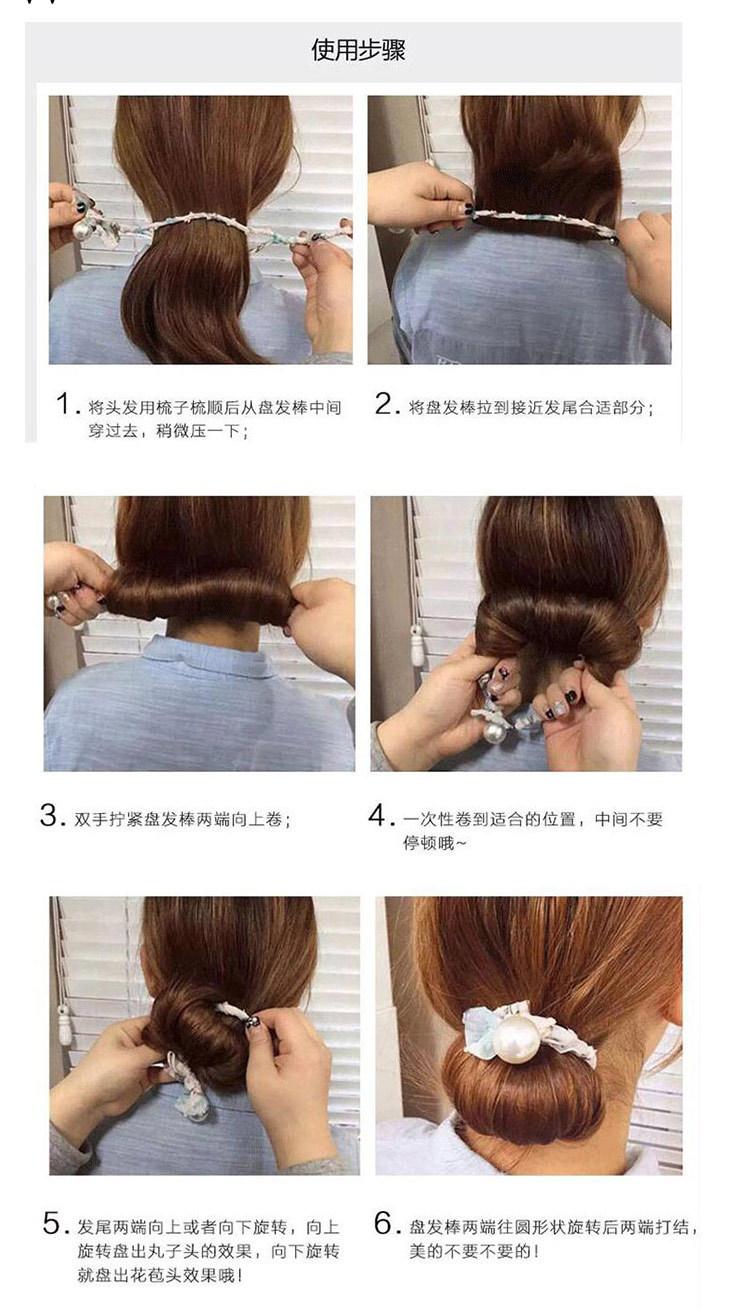 使用步骤

1. 将头发用梳子梳顺后从盘发棒中间穿过去，稍微压一下；

2. 将盘发棒拉到接近发尾合适部分；

3. 双手拧紧盘发棒两端向上卷；

4. 一次性卷到适合的位置，中间不要停顿哦~

5. 发尾两端向上或者向下旋转，向上旋转盘出丸子头的效果，向下旋转就盘出花苞头效果哦！

6. 盘发棒两端往圆形状旋转后两端打结，美的不要不要的！