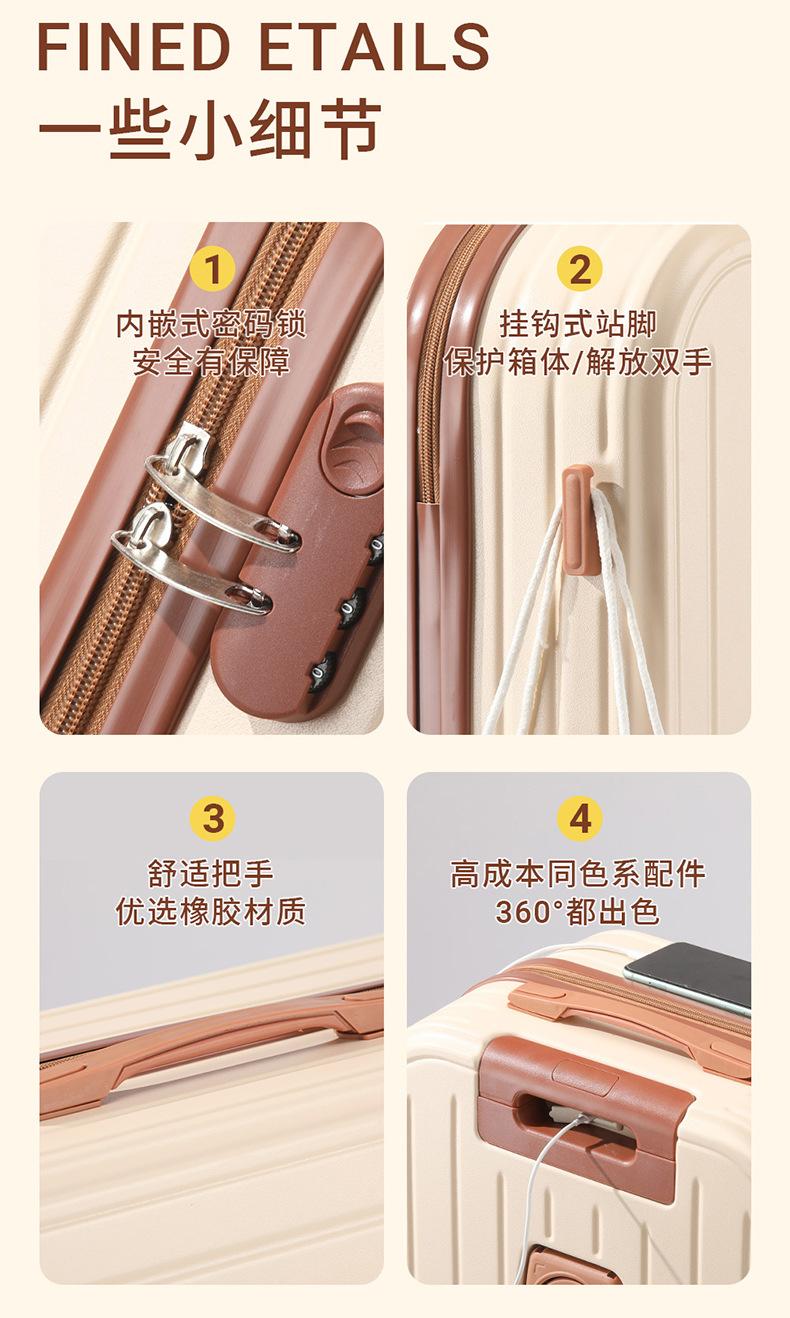 FINED ETAILS
一些小细节

1
内嵌式密码锁
安全有保障

2
挂钩式站脚
保护箱体/解放双手

3
舒适把手
优选橡胶材质

4
高成本同色系配件
360°都出色