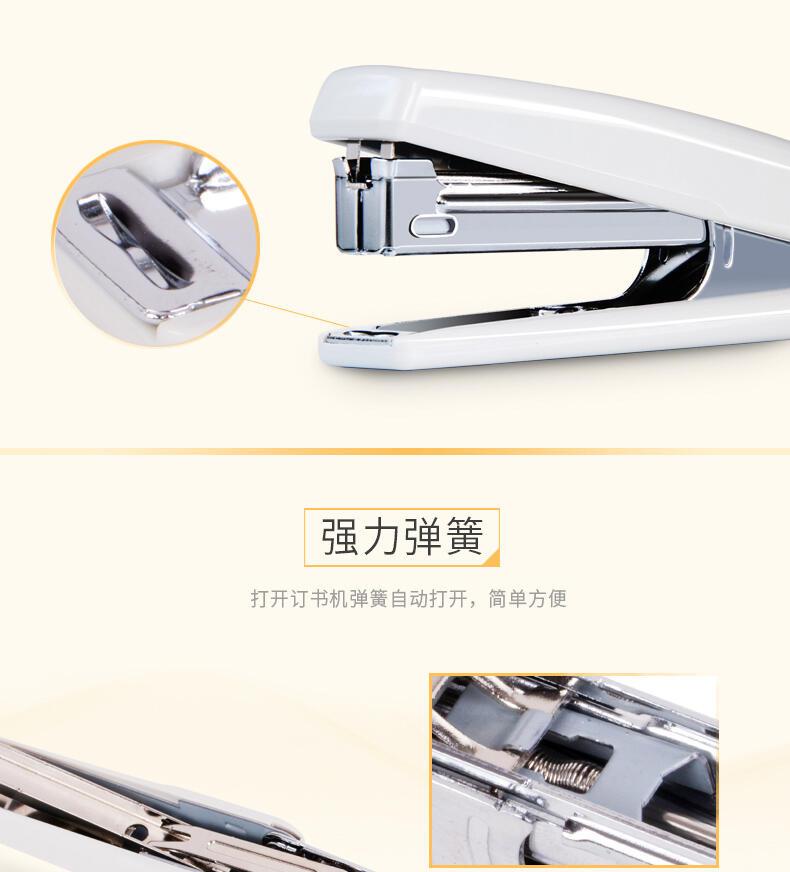 强力弹簧

打开订书机弹簧自动打开，简单方便