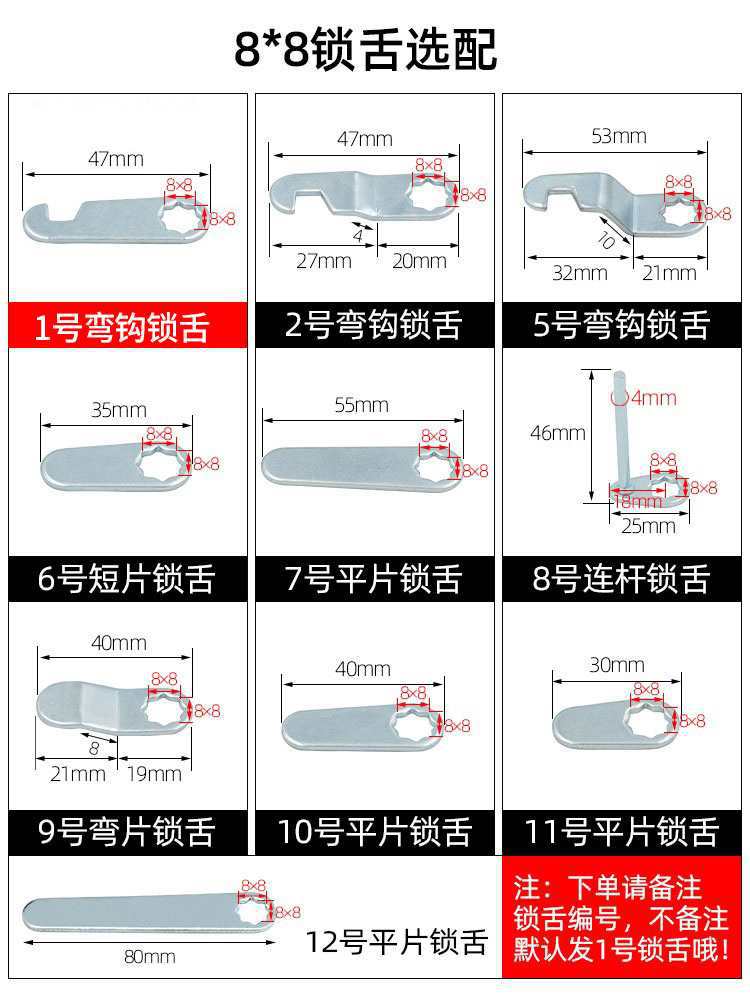 8*8锁舌选配

47mm
8×8
8×8
1号弯钩锁舌

47mm
8×8
8×8
4
27mm
20mm
2号弯钩锁舌

53mm
8×8
8×8
10
32mm
21mm
5号弯钩锁舌

35mm
8×8
8×8
6号短片锁舌

55mm
8×8
8×8
7号平片锁舌

4mm
46mm
8×8
8×8
18mm
25mm
8号连杆锁舌

40mm
8×8
8×8
8
21mm
19mm
9号弯片锁舌

40mm
8×8
8×8
10号平片锁舌

30mm
8×8
8×8
11号平片锁舌

8×8
8×8
80mm
12号平片锁舌

注：下单请备注锁舌编号，不备注默认发1号锁舌哦！