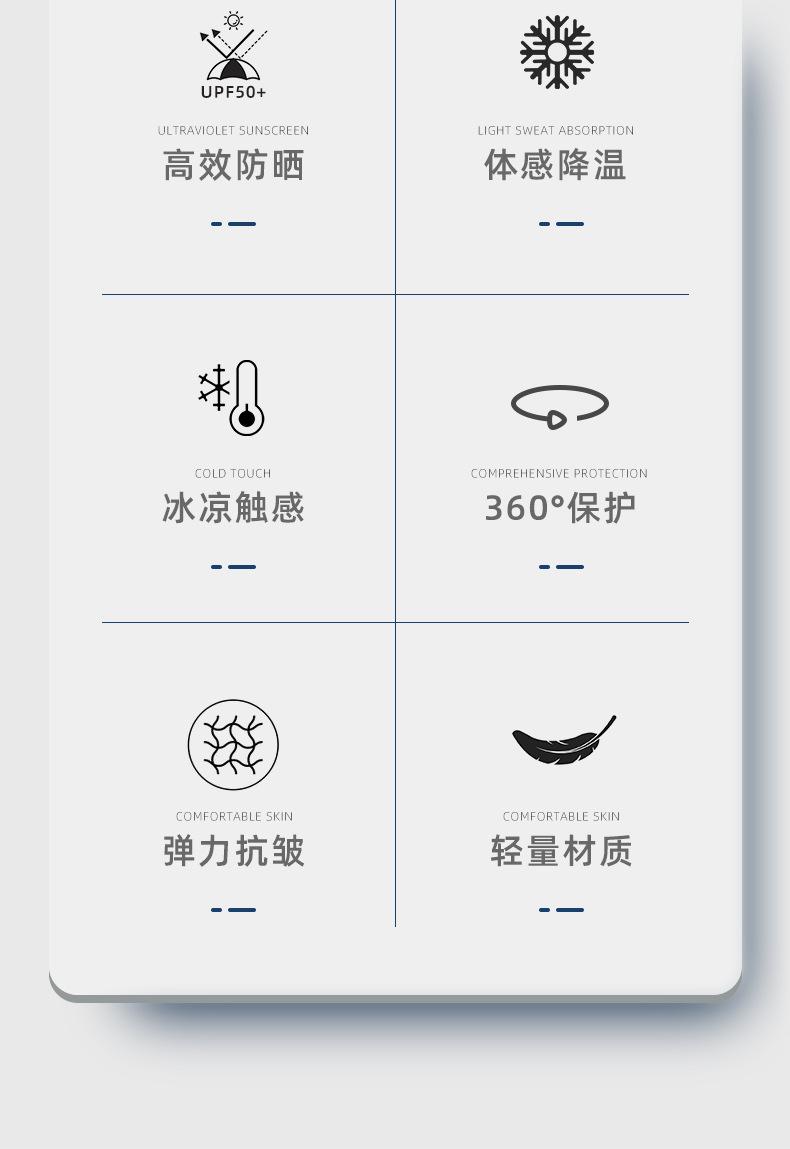 UPF50+

ULTRAVIOLET SUNSCREEN

高效防晒

LIGHT SWEAT ABSORPTION

体感降温

COLD TOUCH

冰凉触感

COMPREHENSIVE PROTECTION

360°保护

COMFORTABLE SKIN

弹力抗皱

COMFORTABLE SKIN

轻量材质