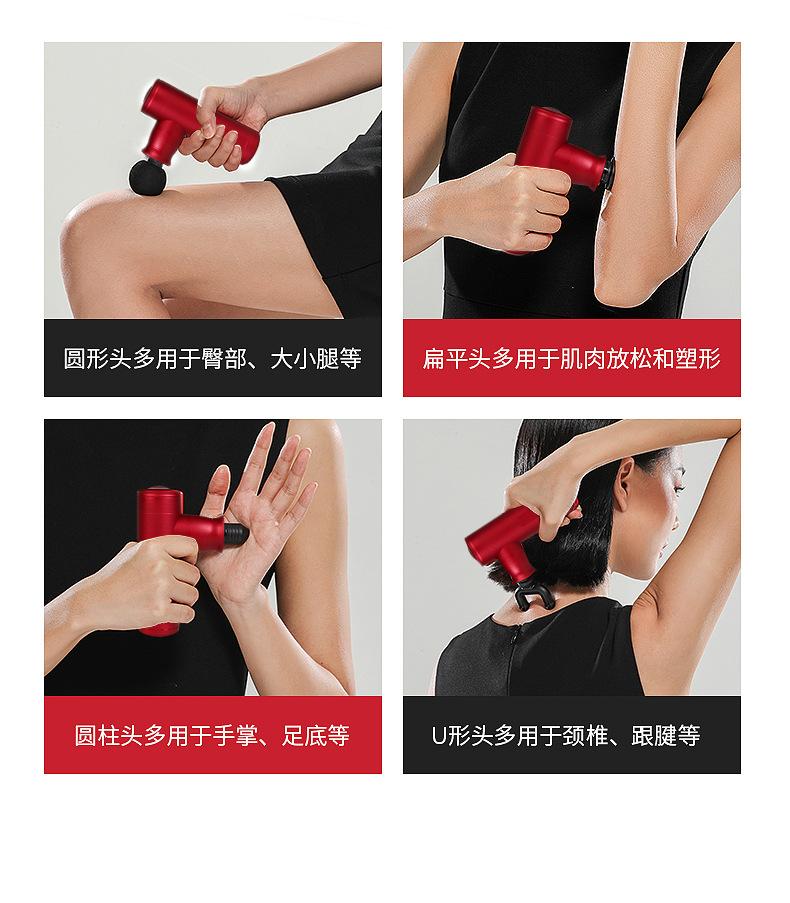 圆形头多用于臀部、大小腿等

扁平头多用于肌肉放松和塑形

圆柱头多用于手掌、足底等

U形头多用于颈椎、跟腱等