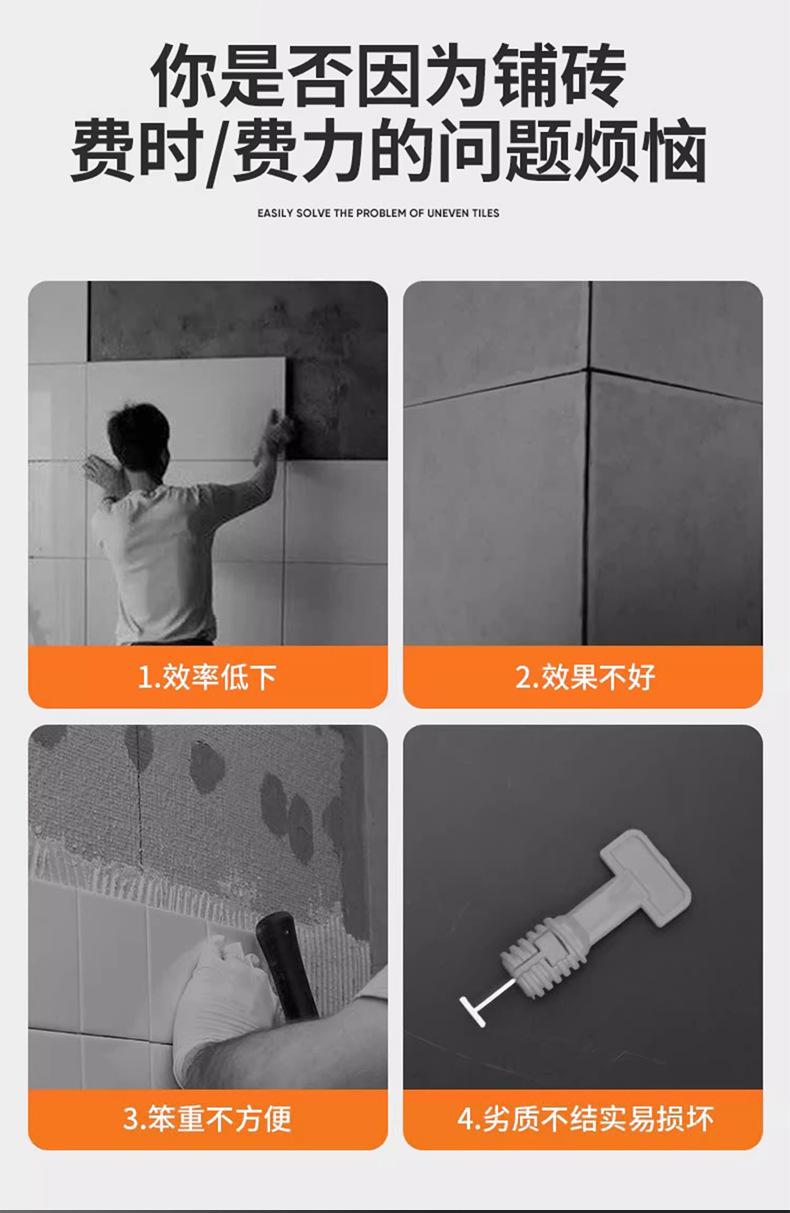 你是否因为铺砖
费时/费力的问题烦恼

EASILY SOLVE THE PROBLEM OF UNEVEN TILES

1.效率低下

2.效果不好

3.笨重不方便

4.劣质不结实易损坏