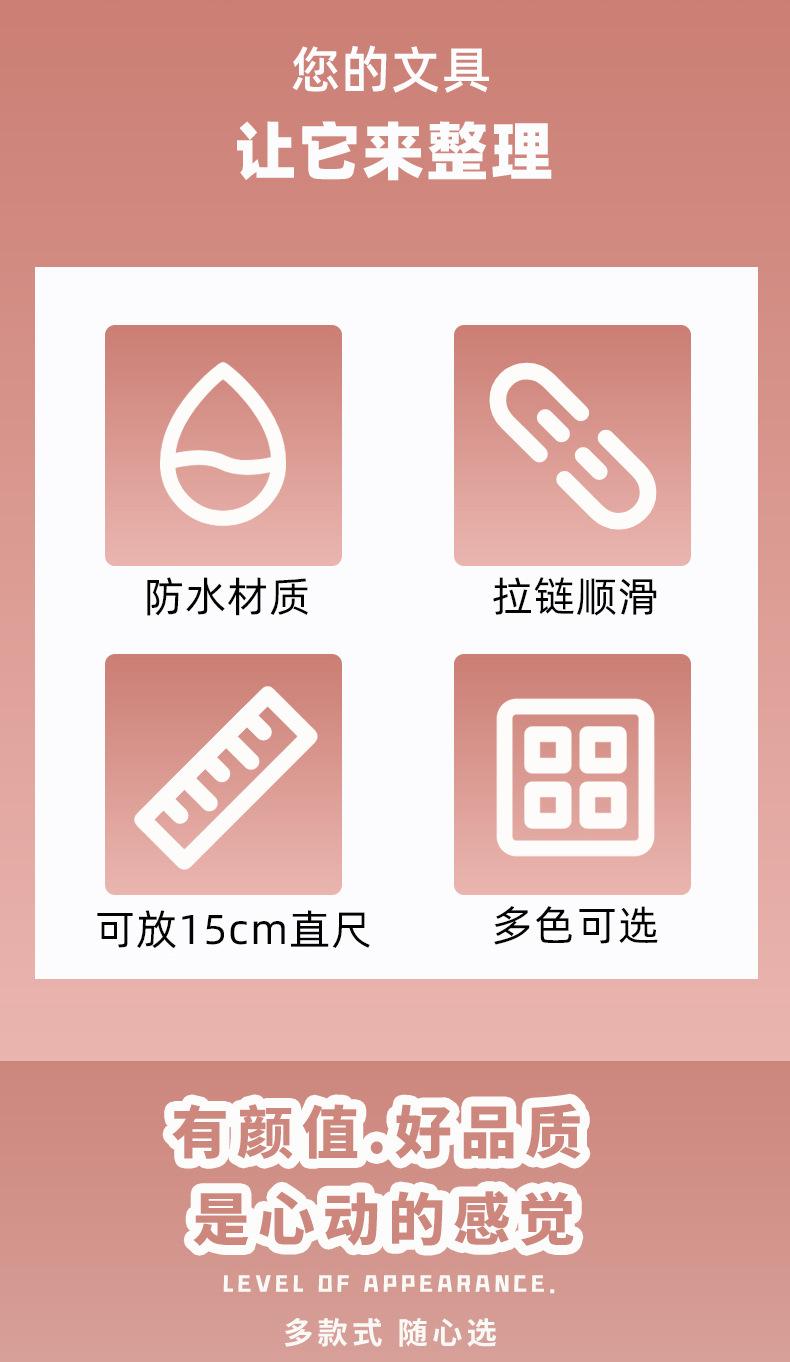 您的文具
让它来整理

防水材质

拉链顺滑

可放15cm直尺

多色可选

有颜值.好品质
是心动的感觉

LEVEL OF APPEARANCE.

多款式 随心选