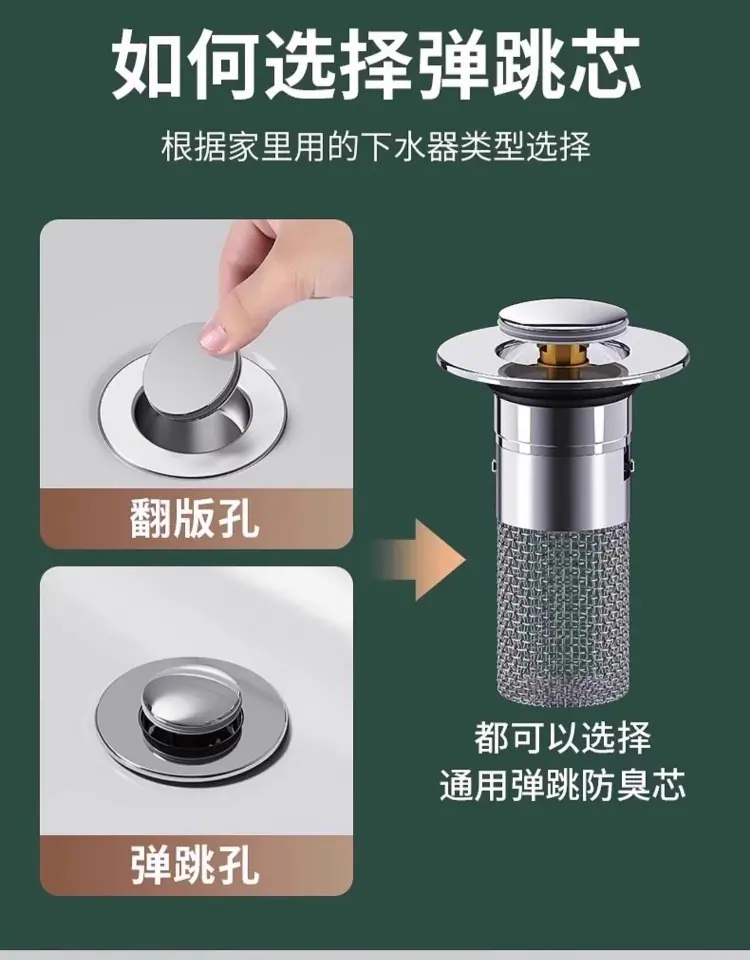 如何选择弹跳芯

根据家里用的下水器类型选择

翻版孔

弹跳孔

都可以选择
通用弹跳防臭芯