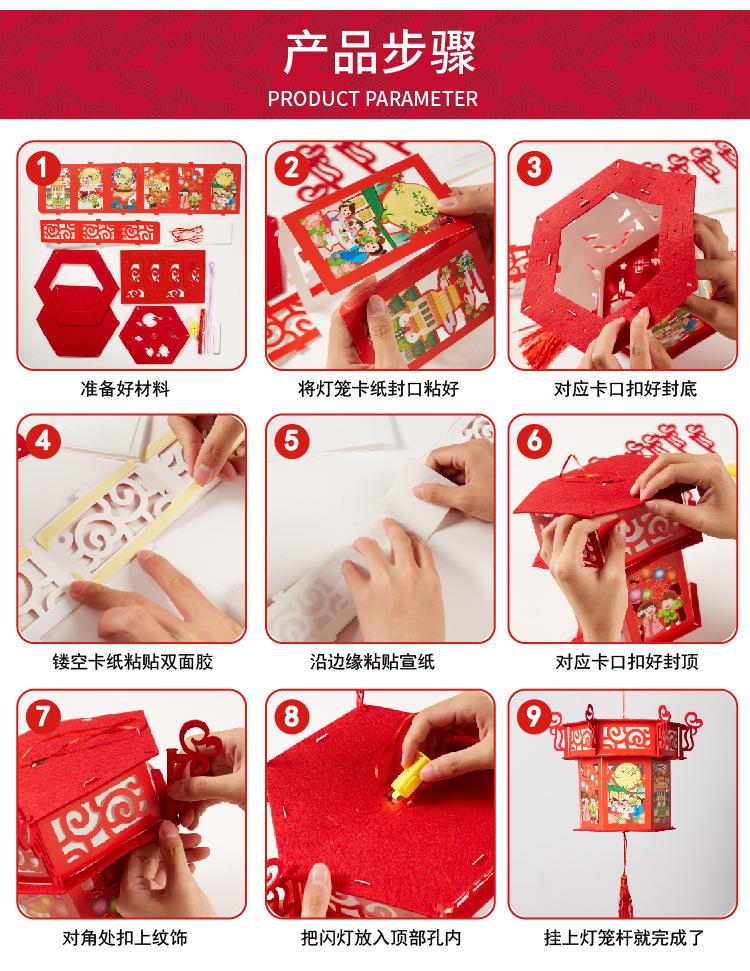 产品步骤
PRODUCT PARAMETER

1
准备好材料

2
将灯笼卡纸封口粘好

3
对应卡口扣好封底

4
镂空卡纸粘贴双面胶

5
沿边缘粘贴宣纸

6
对应卡口扣好封顶

7
对角处扣上纹饰

8
把闪灯放入顶部孔内

9
挂上灯笼杆就完成了