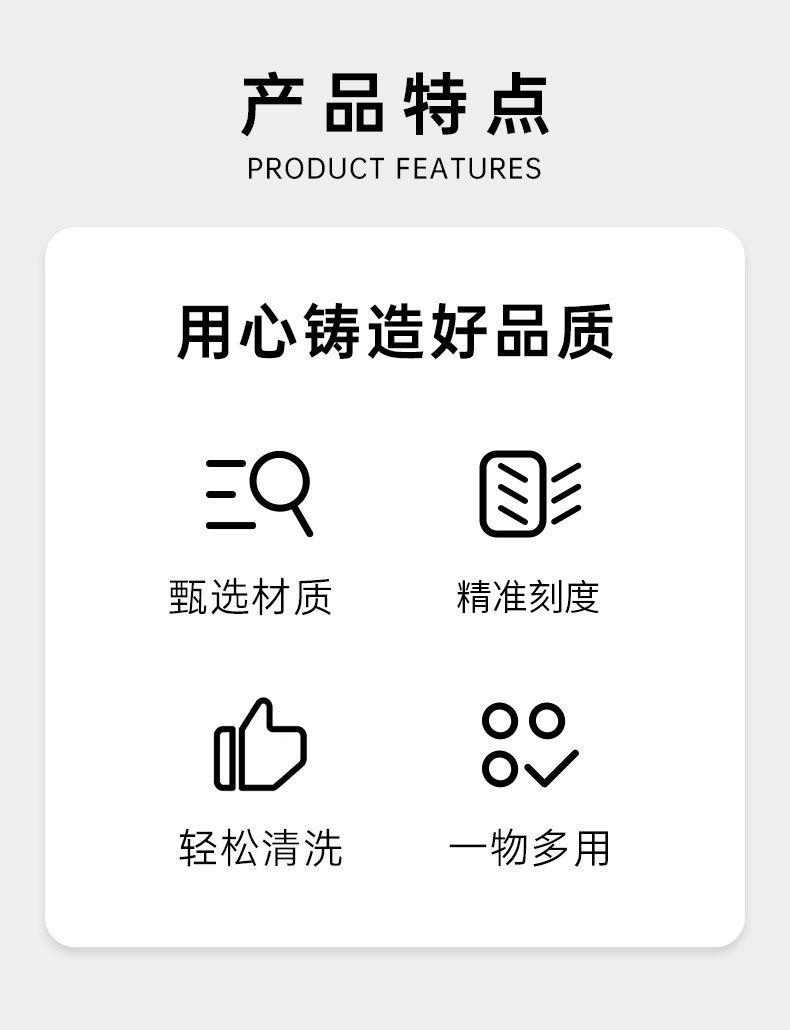 产品特点
PRODUCT FEATURES

用心铸造好品质

甄选材质

精准刻度

轻松清洗

一物多用