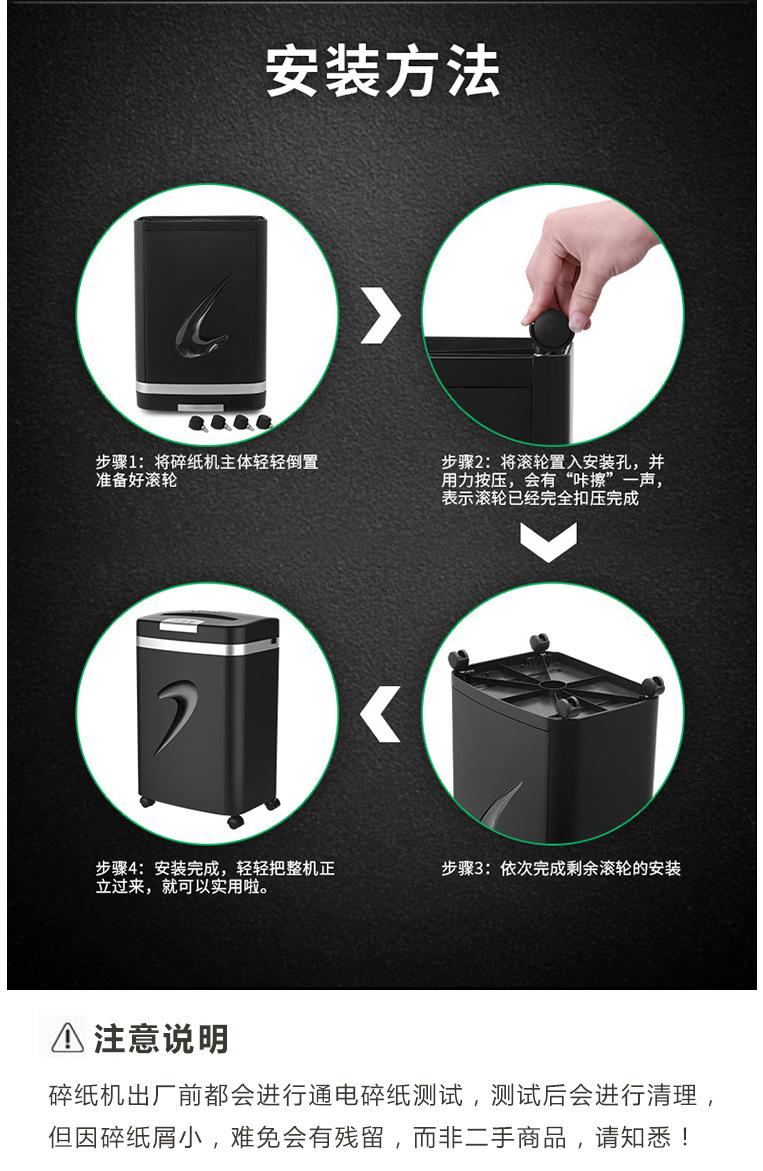 安装方法

步骤1：将碎纸机主体轻轻倒置准备好滚轮

步骤2：将滚轮置入安装孔，并用力按压，会有“咔擦”一声，表示滚轮已经完全扣压完成

步骤3：依次完成剩余滚轮的安装

步骤4：安装完成，轻轻把整机正立过来，就可以实用啦。

注意说明

碎纸机出厂前都会进行通电碎纸测试，测试后会进行清理，但因碎纸屑小，难免会有残留，而非二手商品，请知悉！