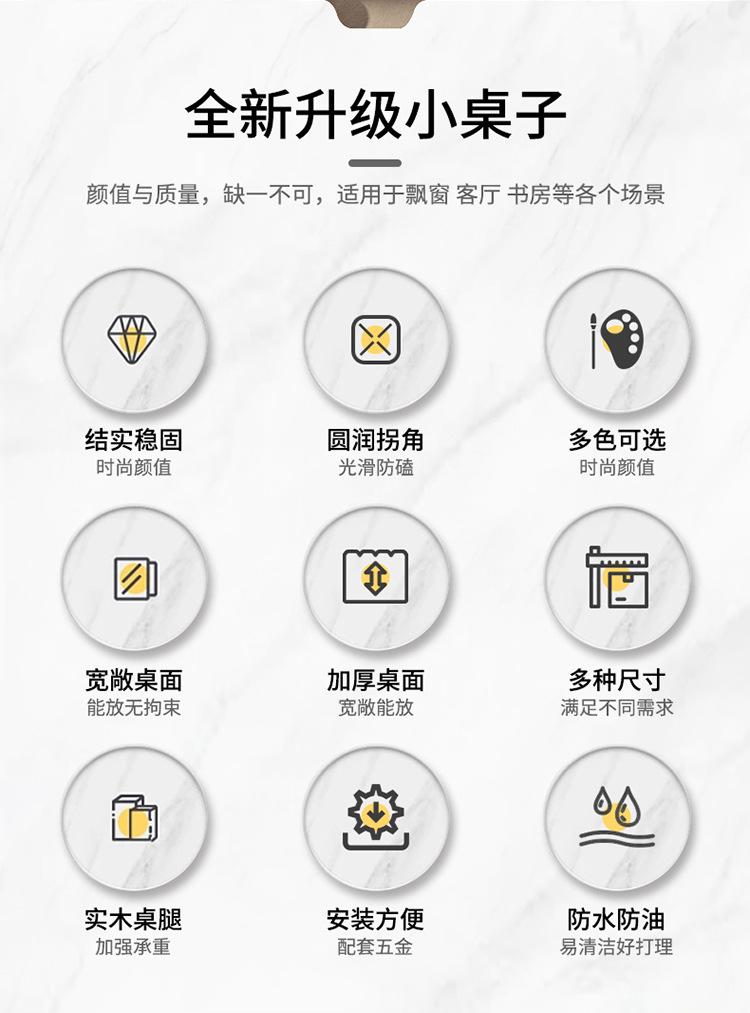 全新升级小桌子

颜值与质量，缺一不可，适用于飘窗 客厅 书房等各个场景

结实稳固
时尚颜值

圆润拐角
光滑防磕

多色可选
时尚颜值

宽敞桌面
能放无拘束

加厚桌面
宽敞能放

多种尺寸
满足不同需求

实木桌腿
加强承重

安装方便
配套五金

防水防油
易清洁好打理