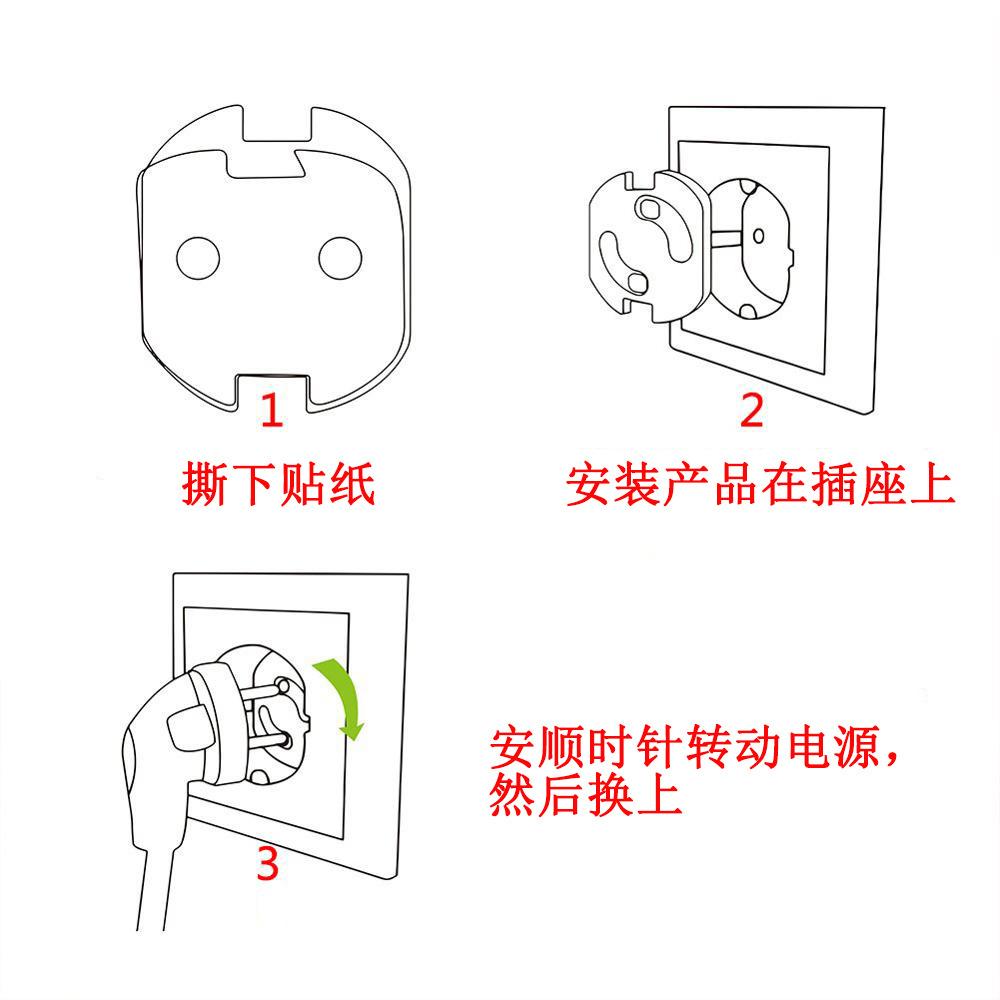 1

撕下贴纸

2

安装产品在插座上

3

安顺时针转动电源，然后换上