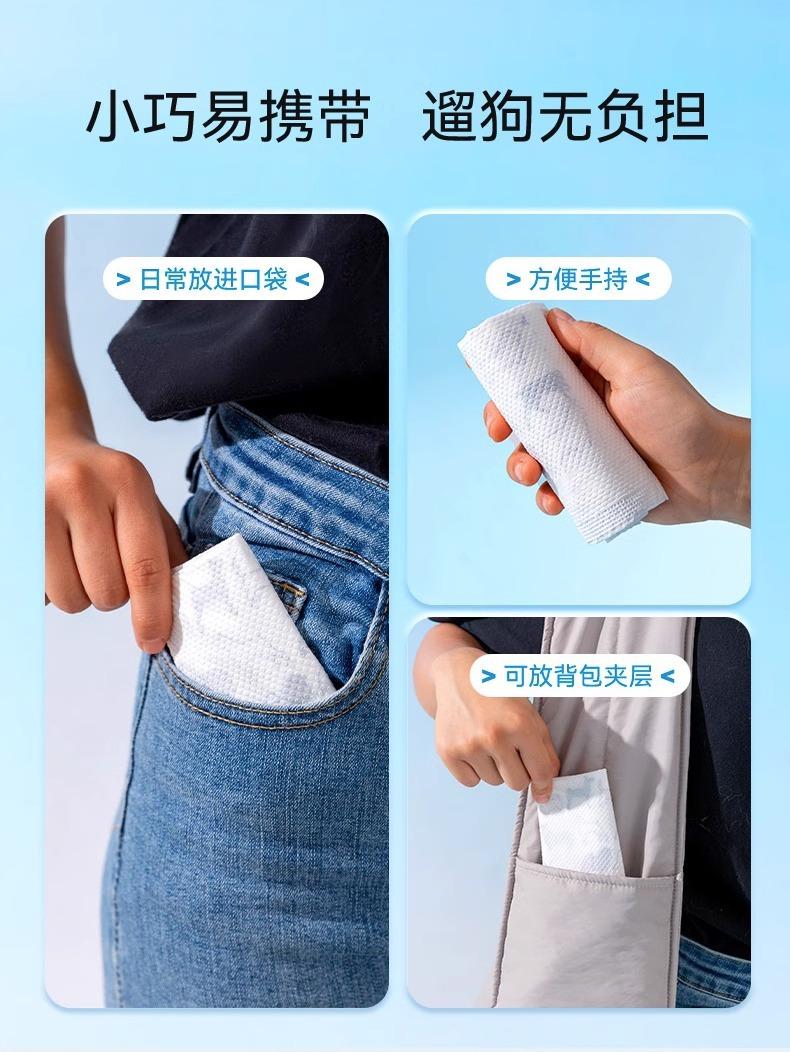 小巧易携带　遛狗无负担

> 日常放进口袋 <

> 方便手持 <

> 可放背包夹层 <